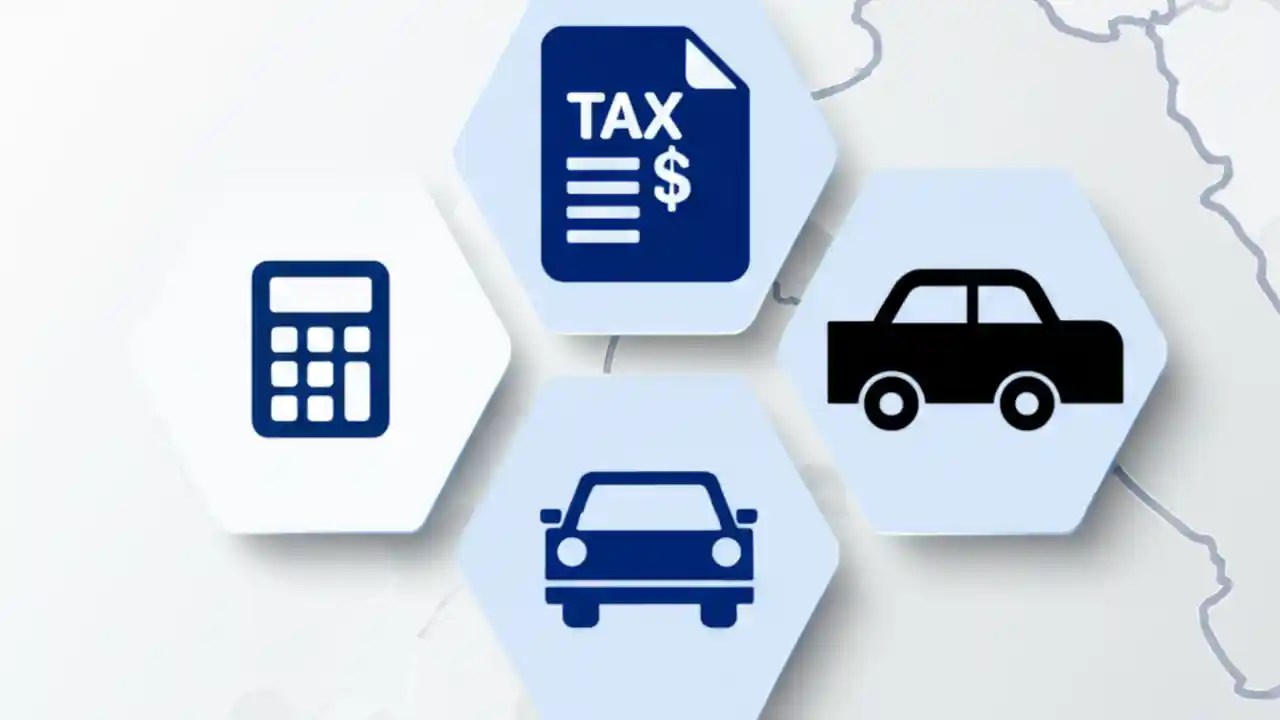 TAX
$