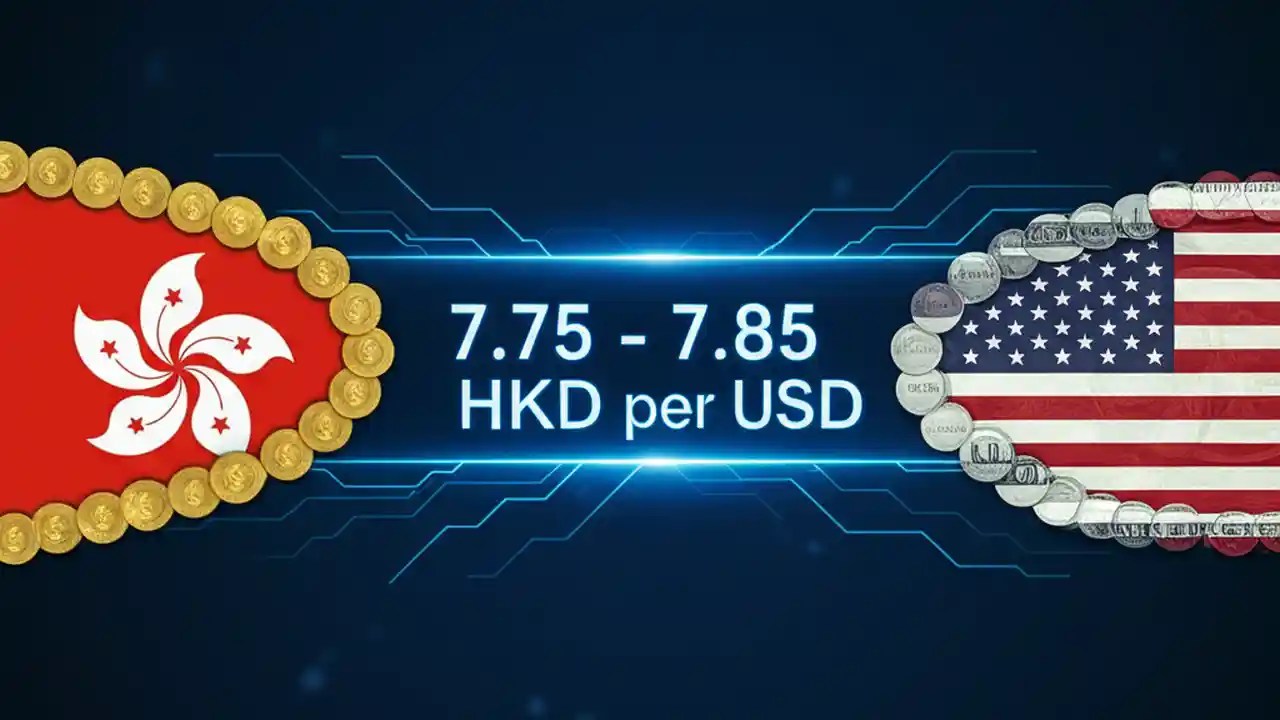 7.75 - 7.85
HKD per USD