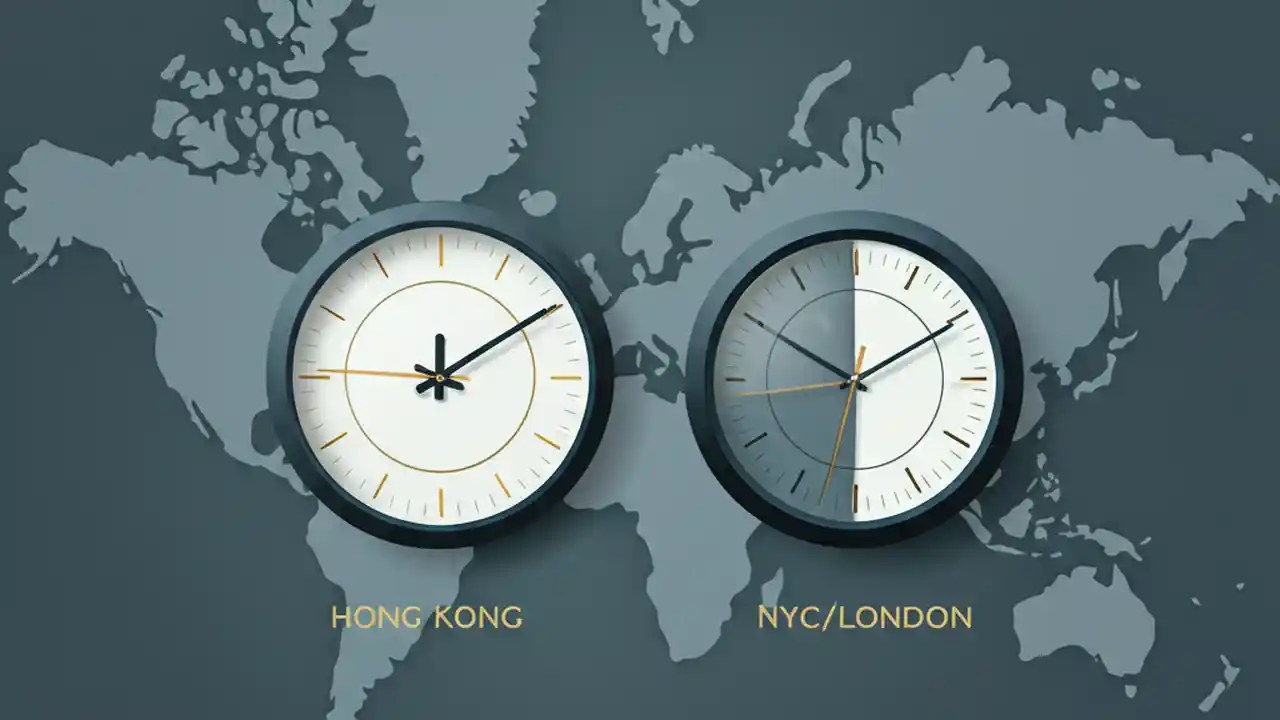 HONG KONG

NYC/LONDON