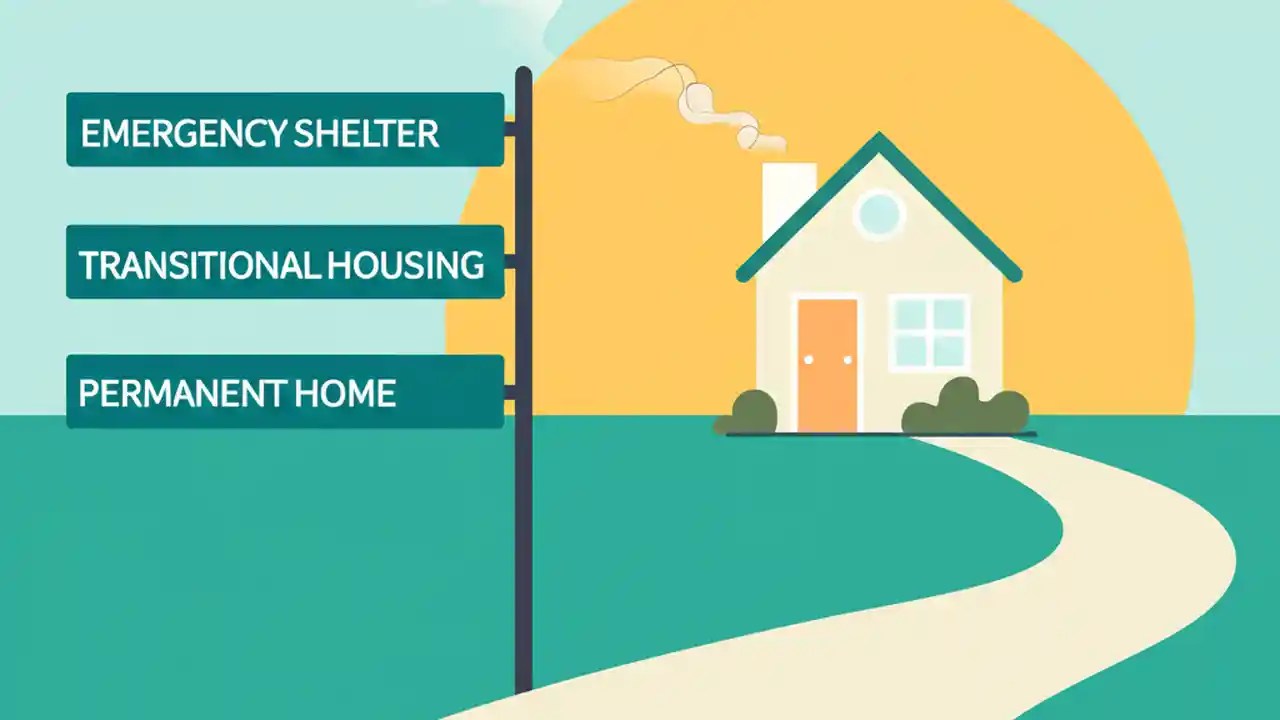 EMERGENCY SHELTER

TRANSITIONAL HOUSING

PERMANENT HOME