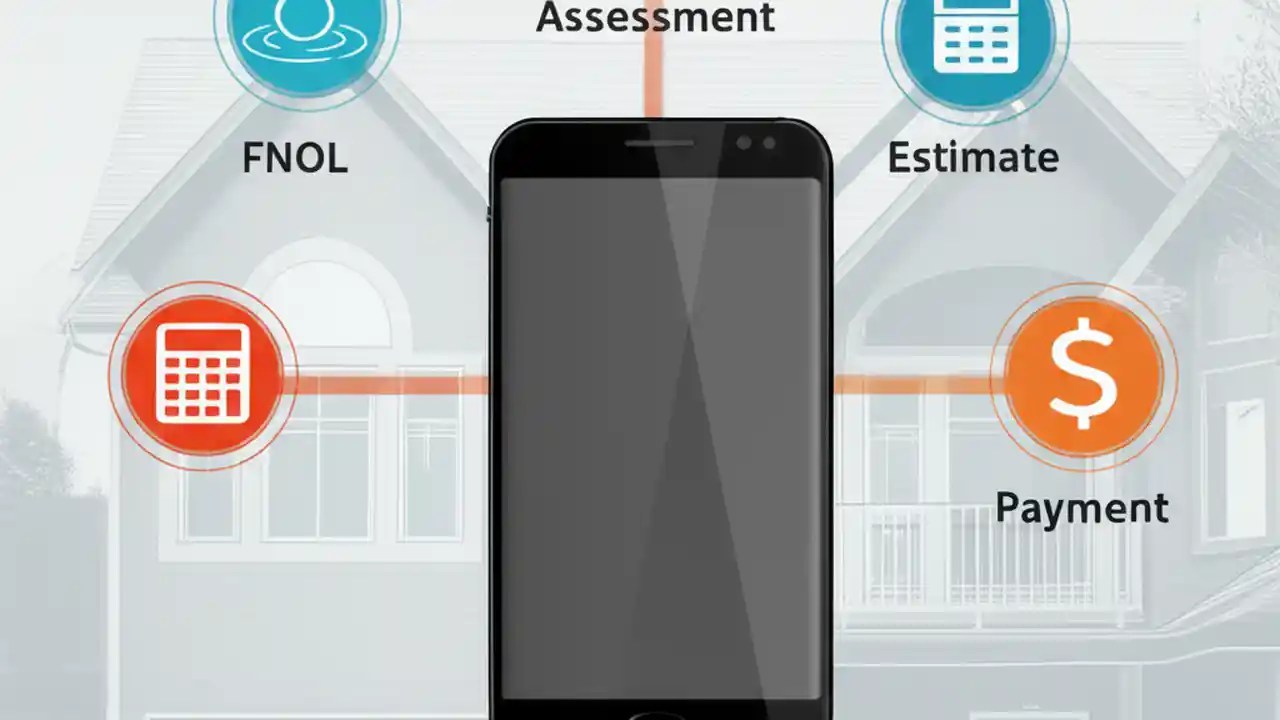 Assessment

FNOL

Estimate

$

Payment