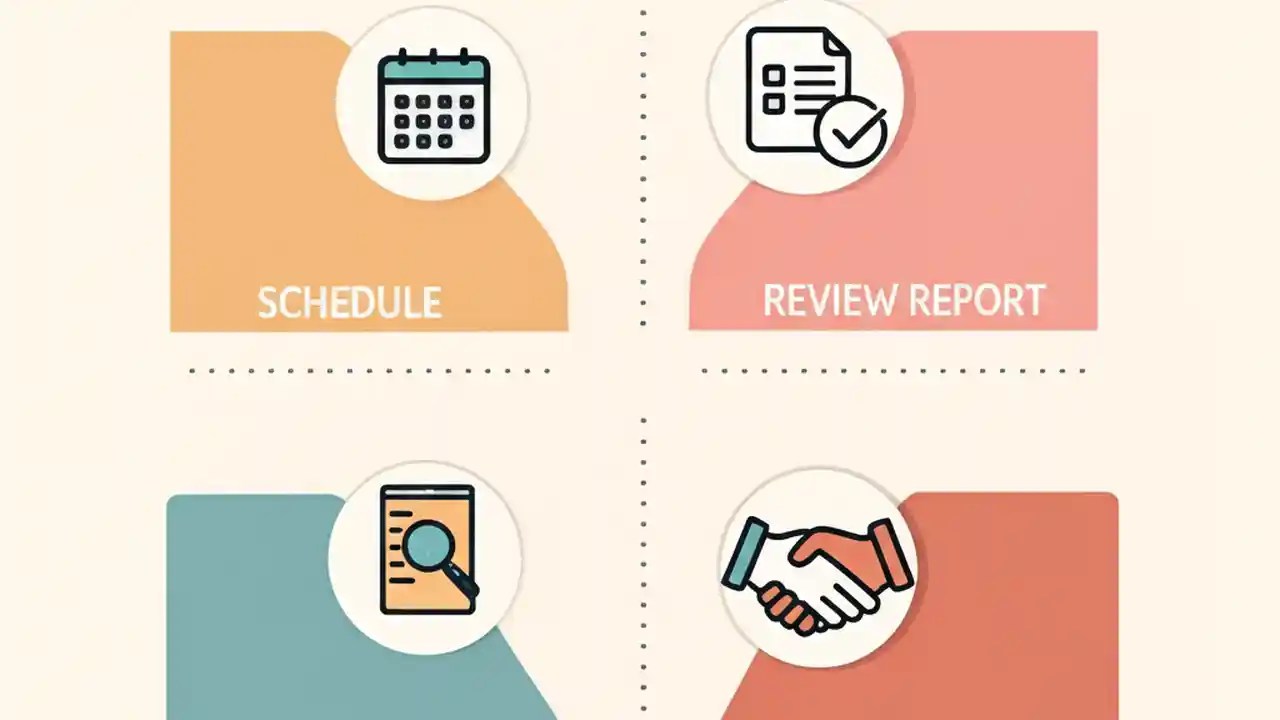 SCHEDULE

REVIEW REPORT