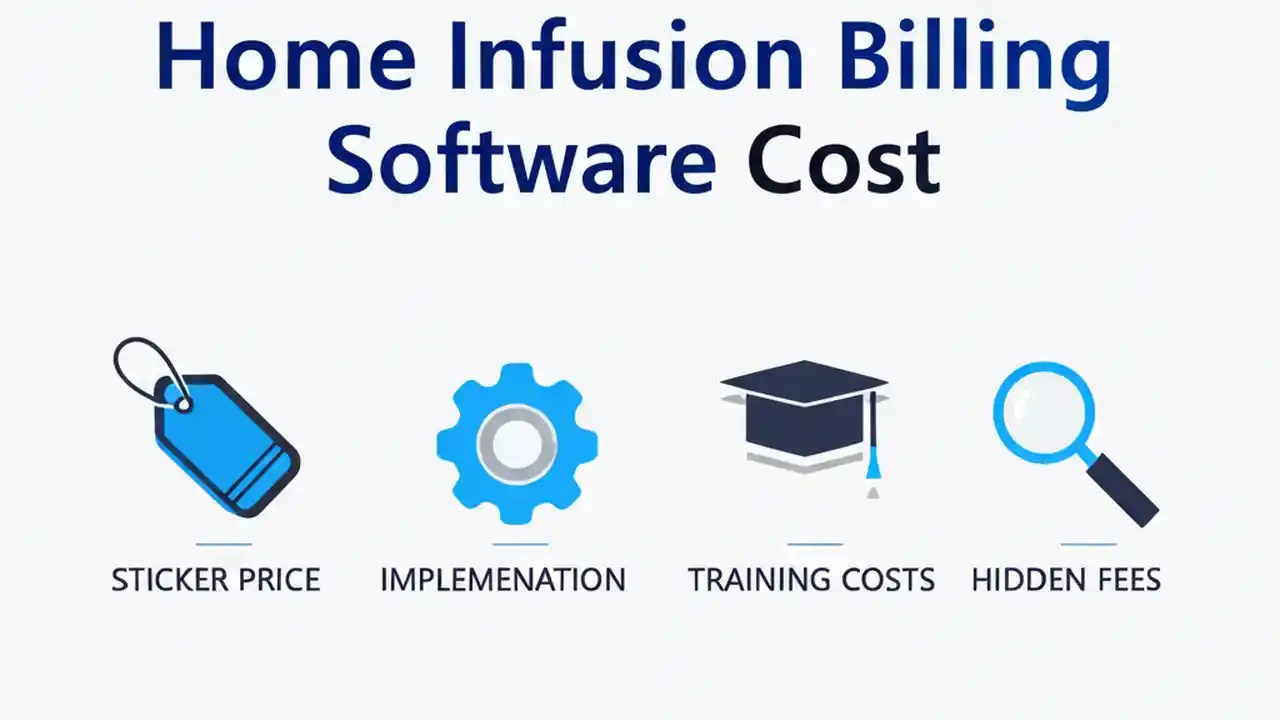 Home Infusion Billing Software Cost

STICKER PRICE

IMPLEMENATION

TRAINING COSTS

HIDDEN FEES