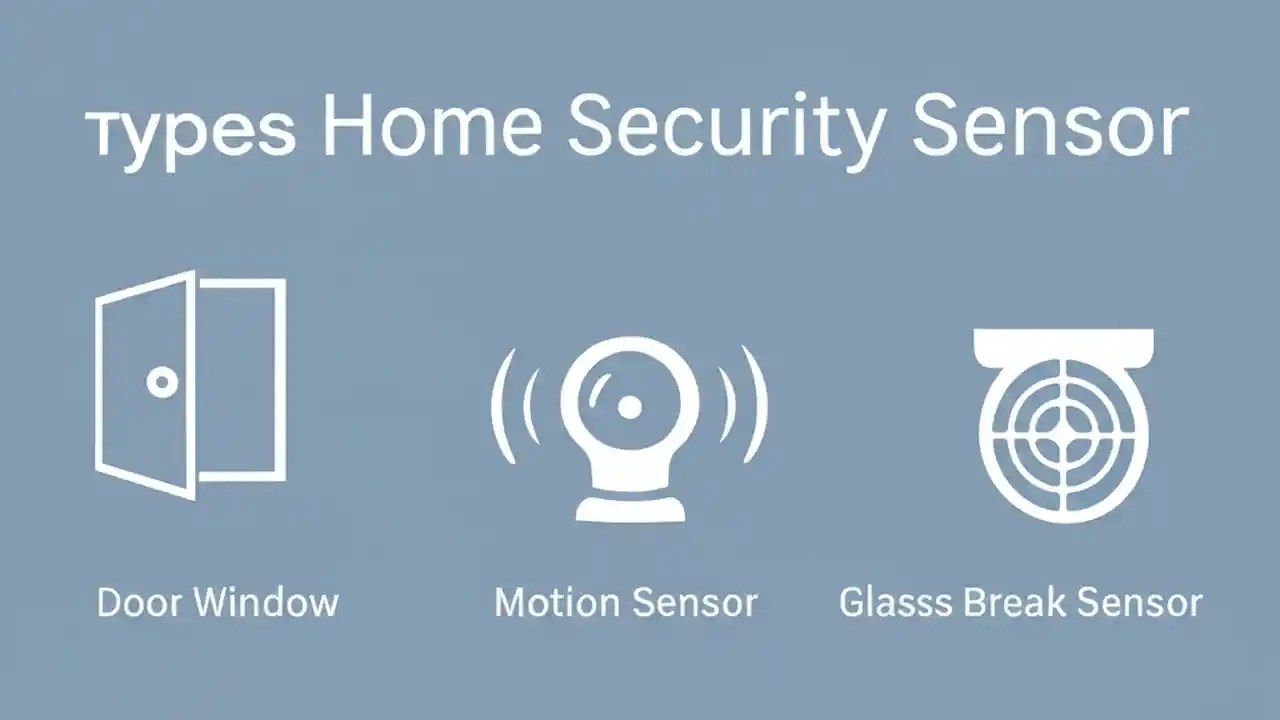 Types Home Security Sensor

Door Window

Motion Sensor

Glasss Break Sensor