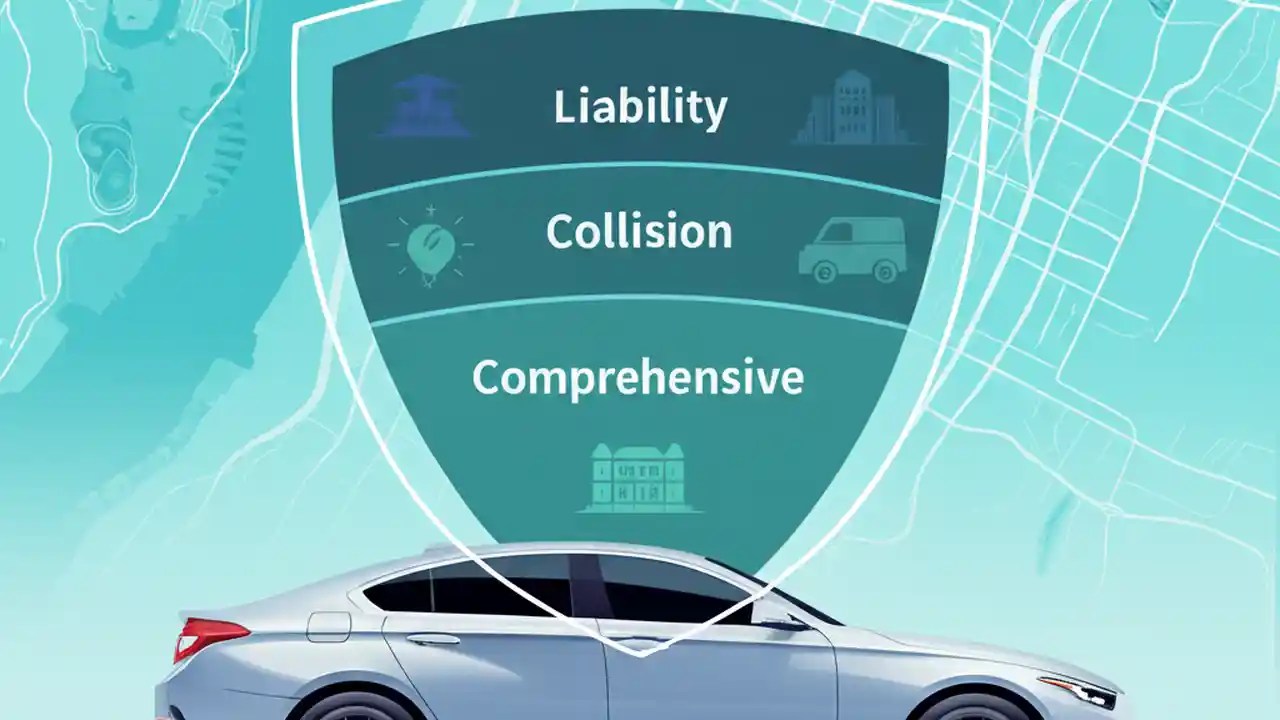 Liability

Collision

Comprehensive