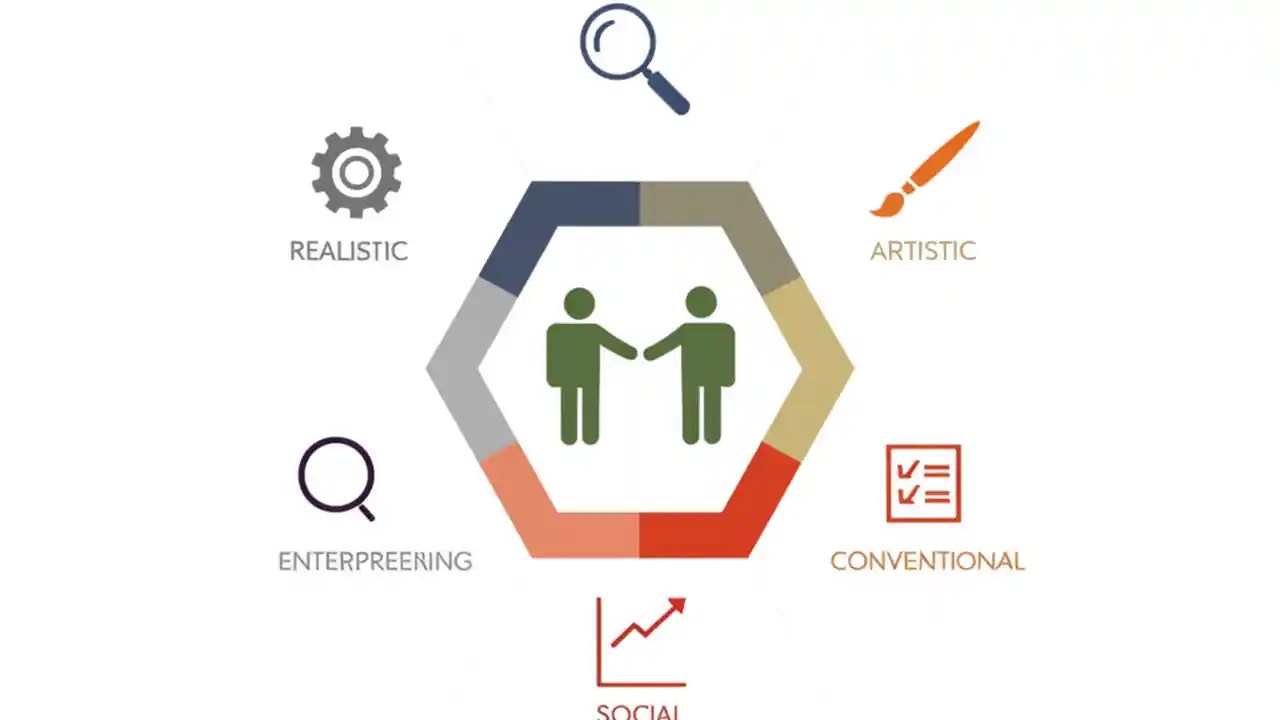 REALISTIC

ARTISTIC

ENTERPREENING

CONVENTIONAL

SOCIAL