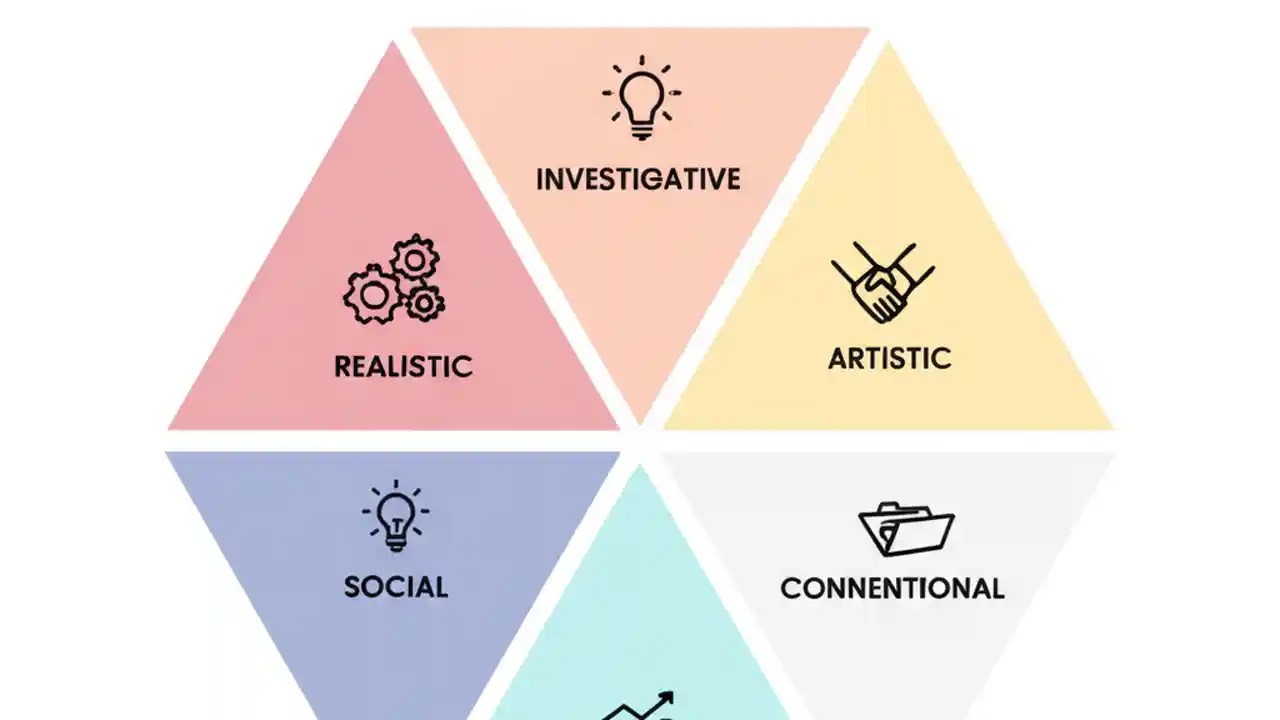 INVESTIGATIVE

REALISTIC

ARTISTIC

SOCIAL

CONNENTIONAL