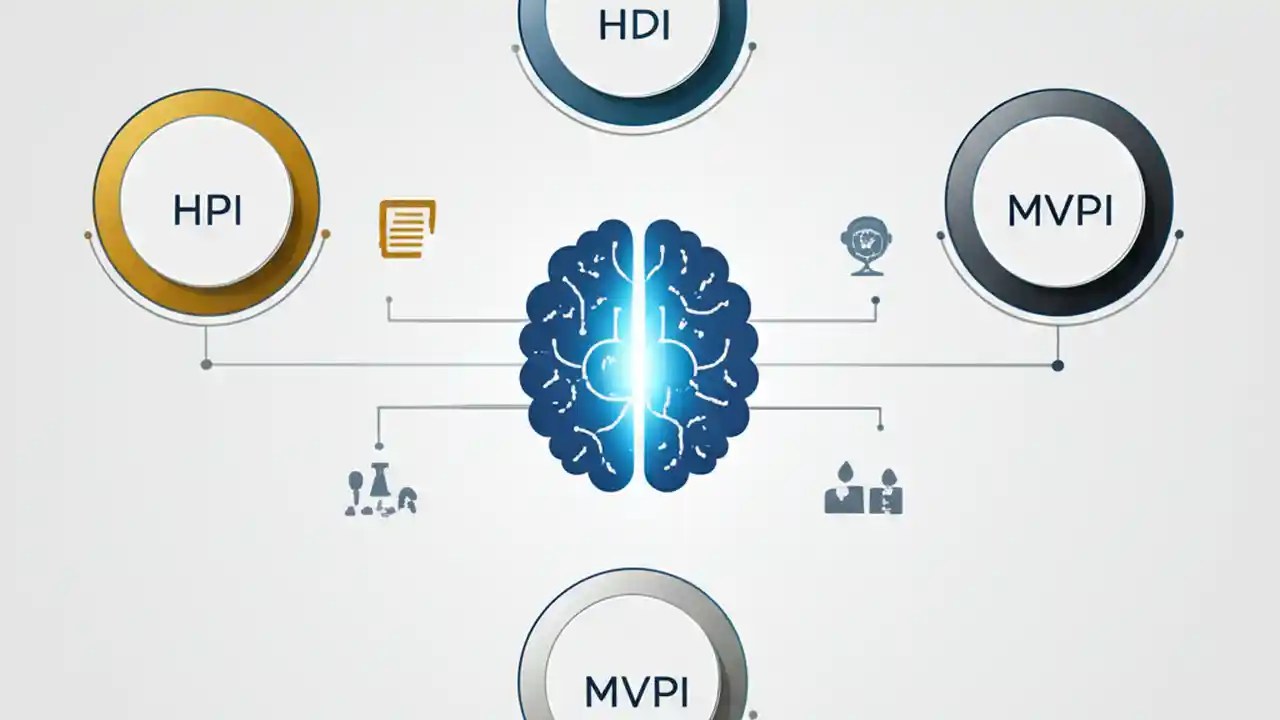 HDI

HPI

MVPI

MVPI