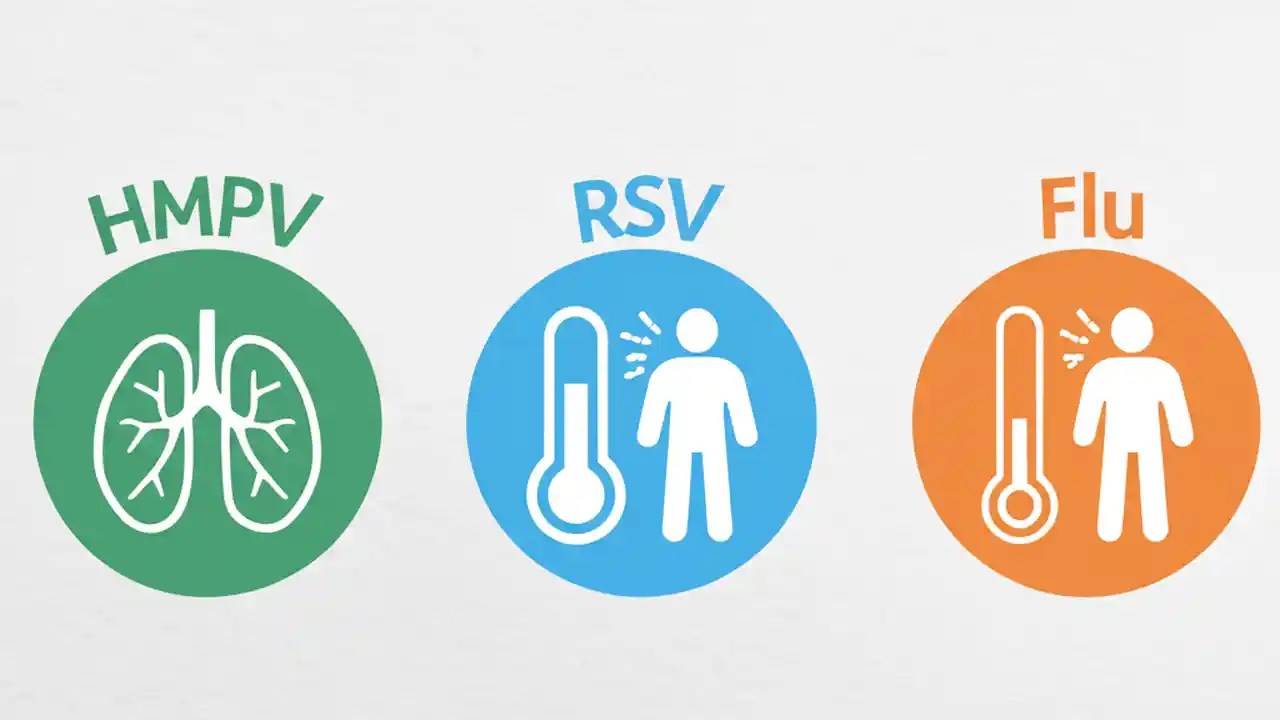 HMPV

RSV

Flu