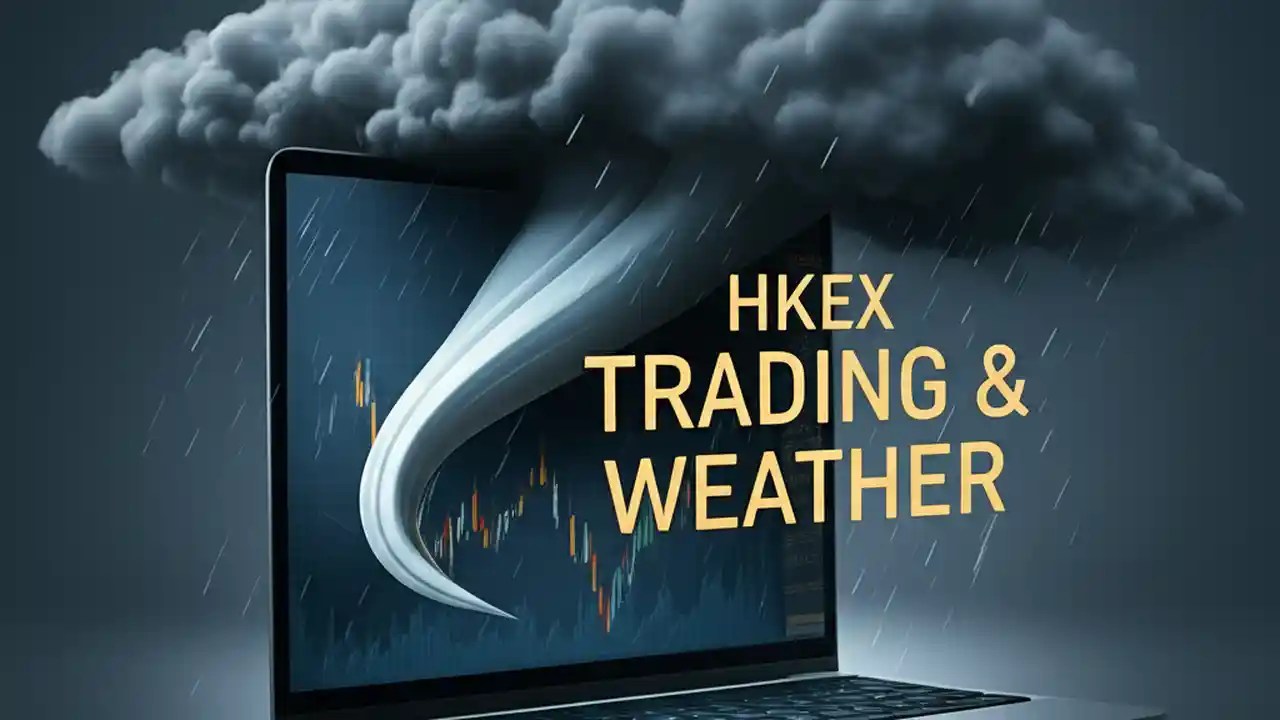 HKEX
TRADING &
WEATHER