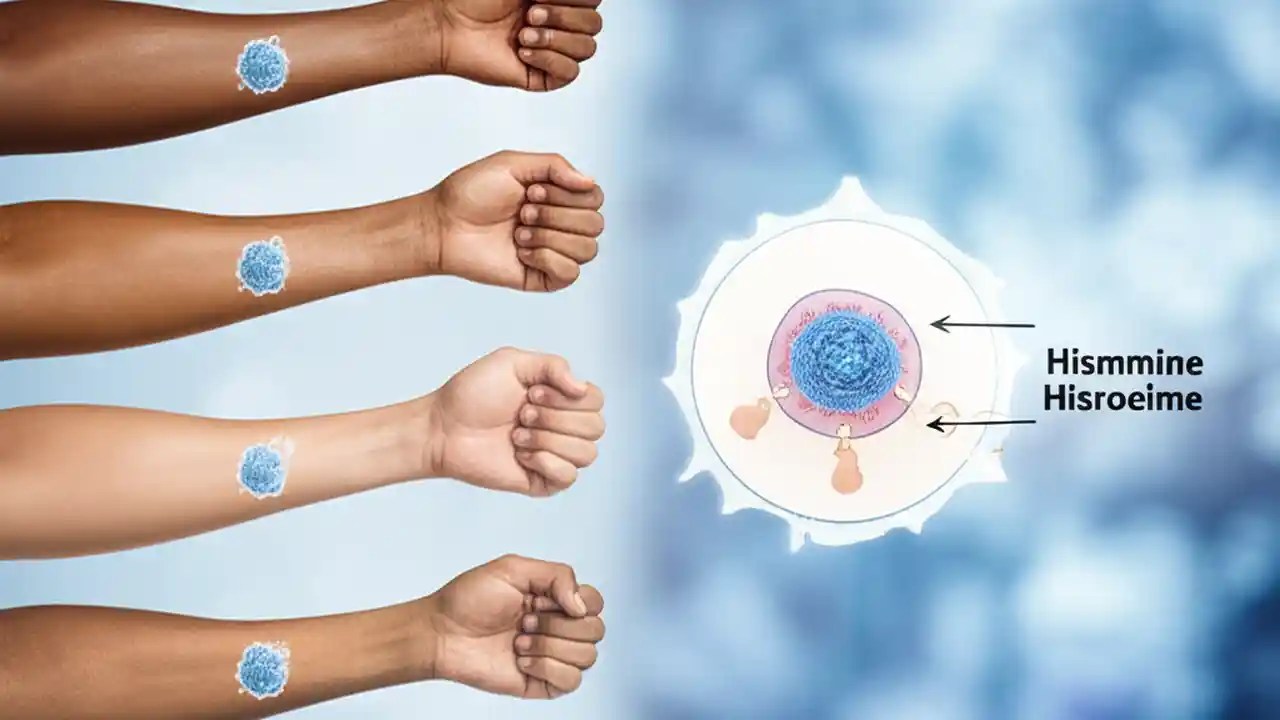 Hismmine
Hisroeime