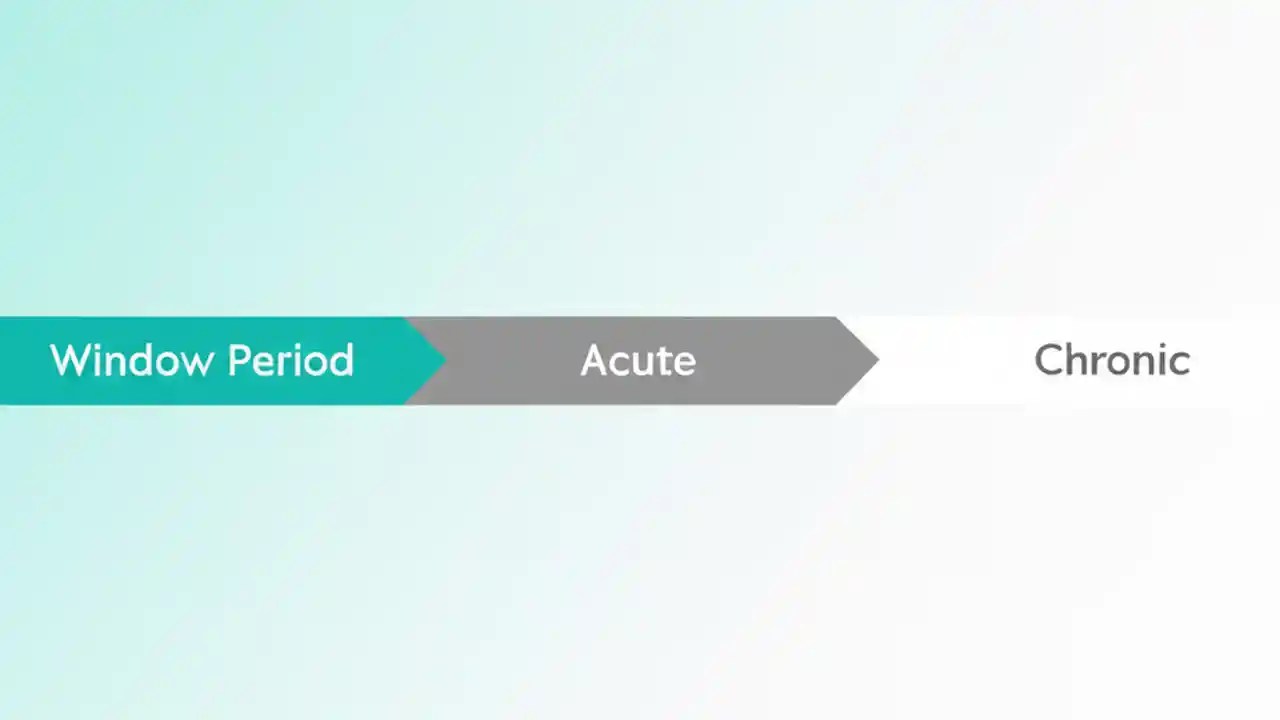 Window Period
Acute
Chronic