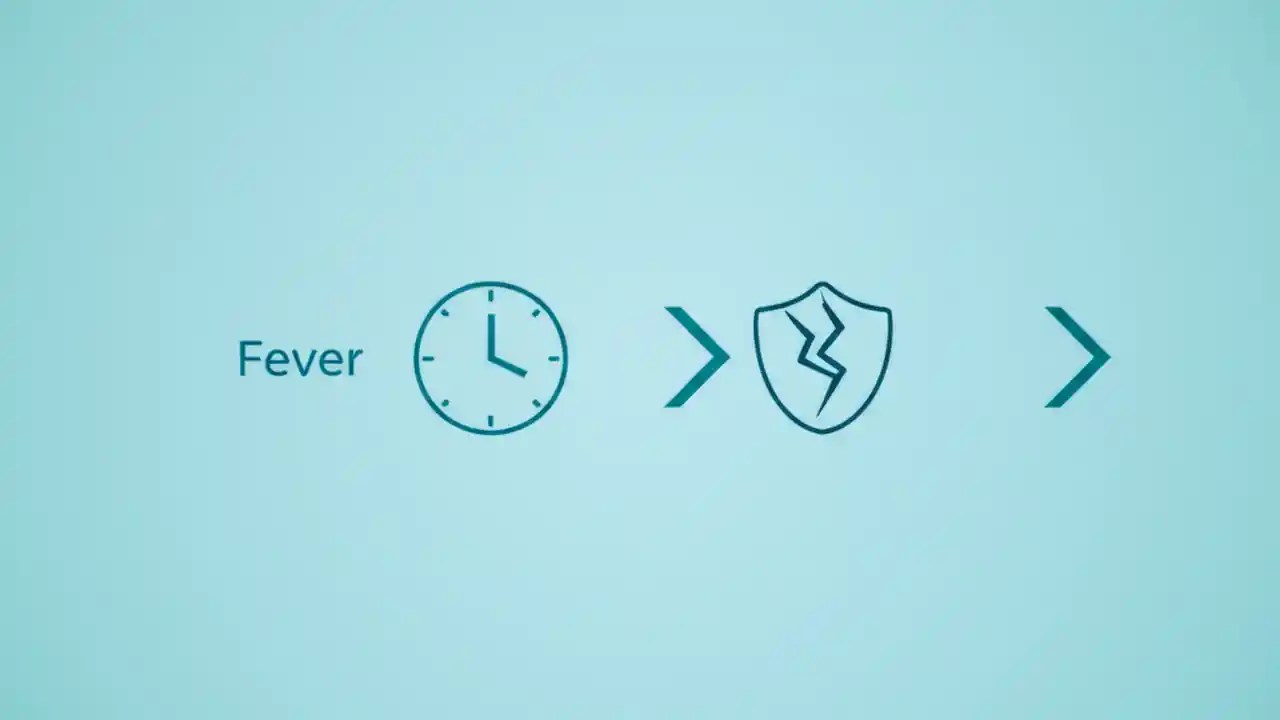 Fever