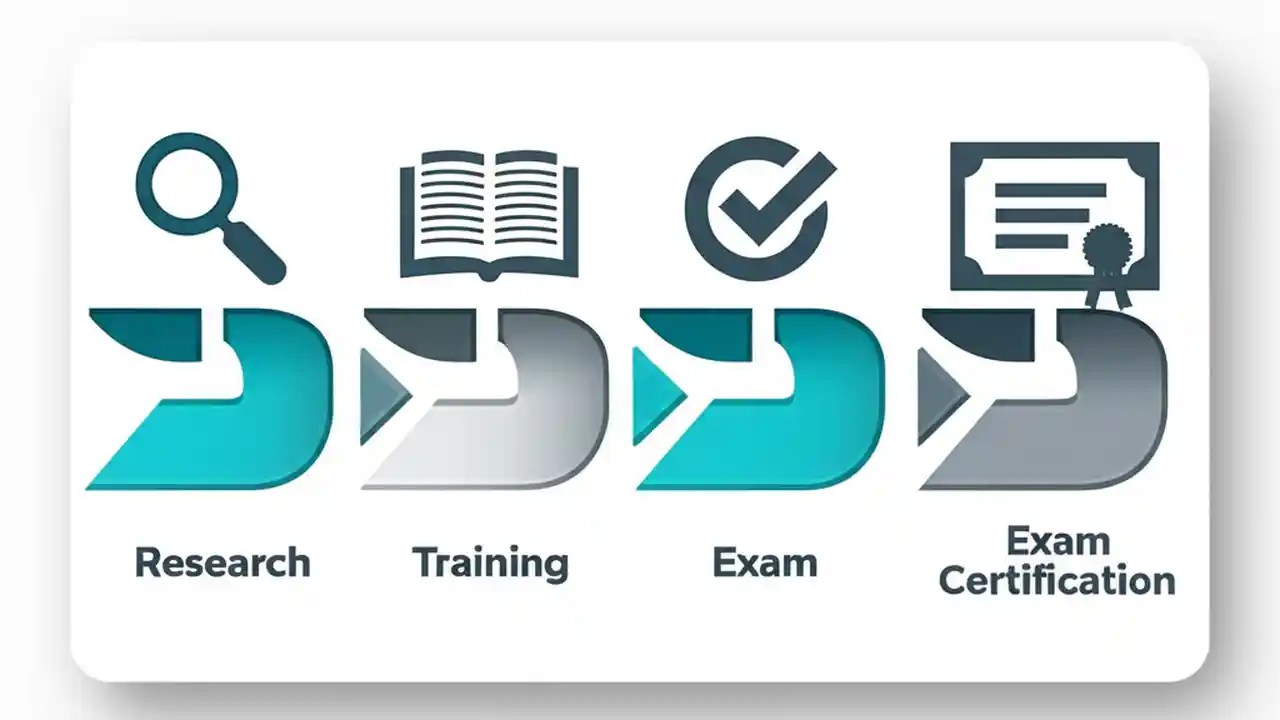 Research

Training

Exam

Exam Certification