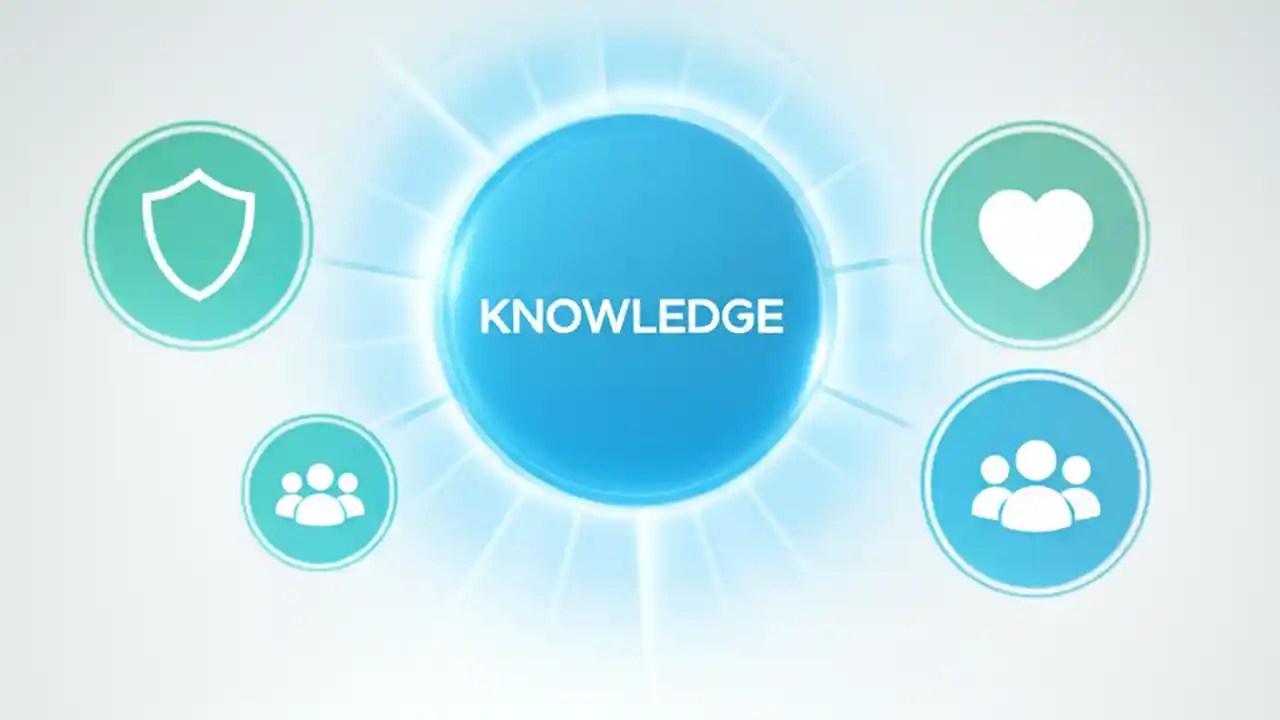 KNOWLEDGE