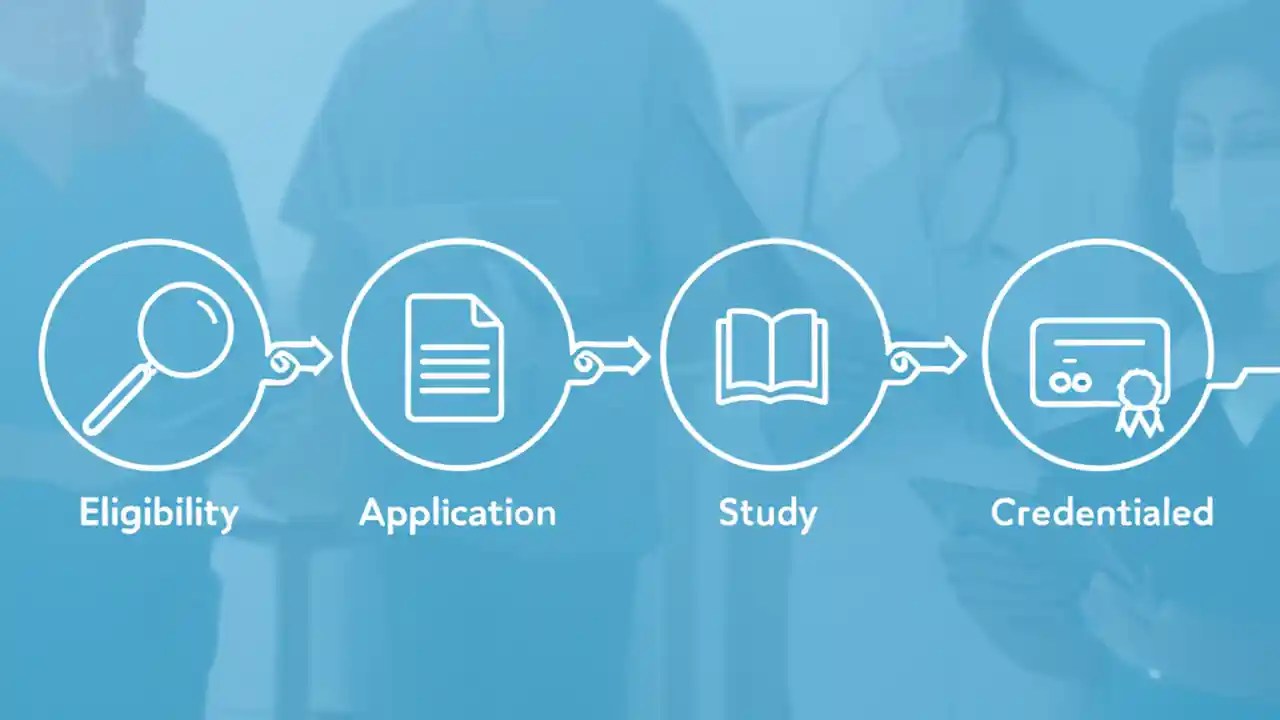 Eligibility

Application

Study

Credentialed