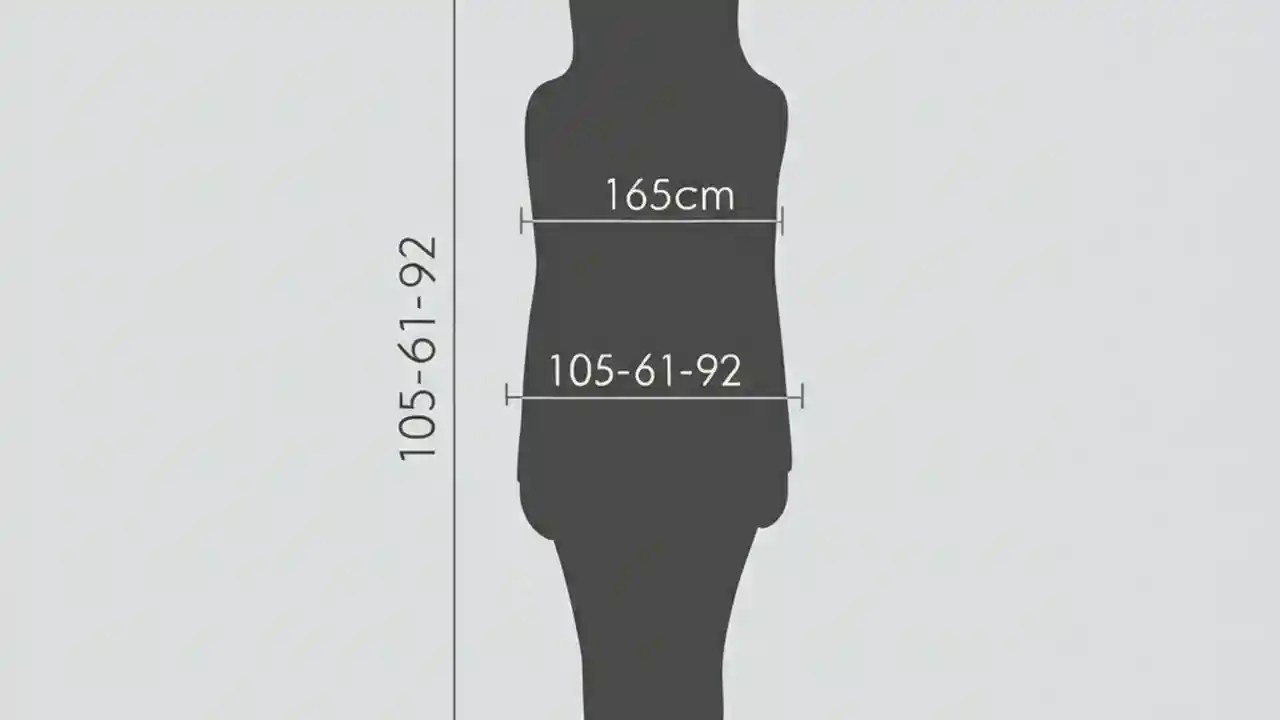 105-61-92

165cm

105-61-92