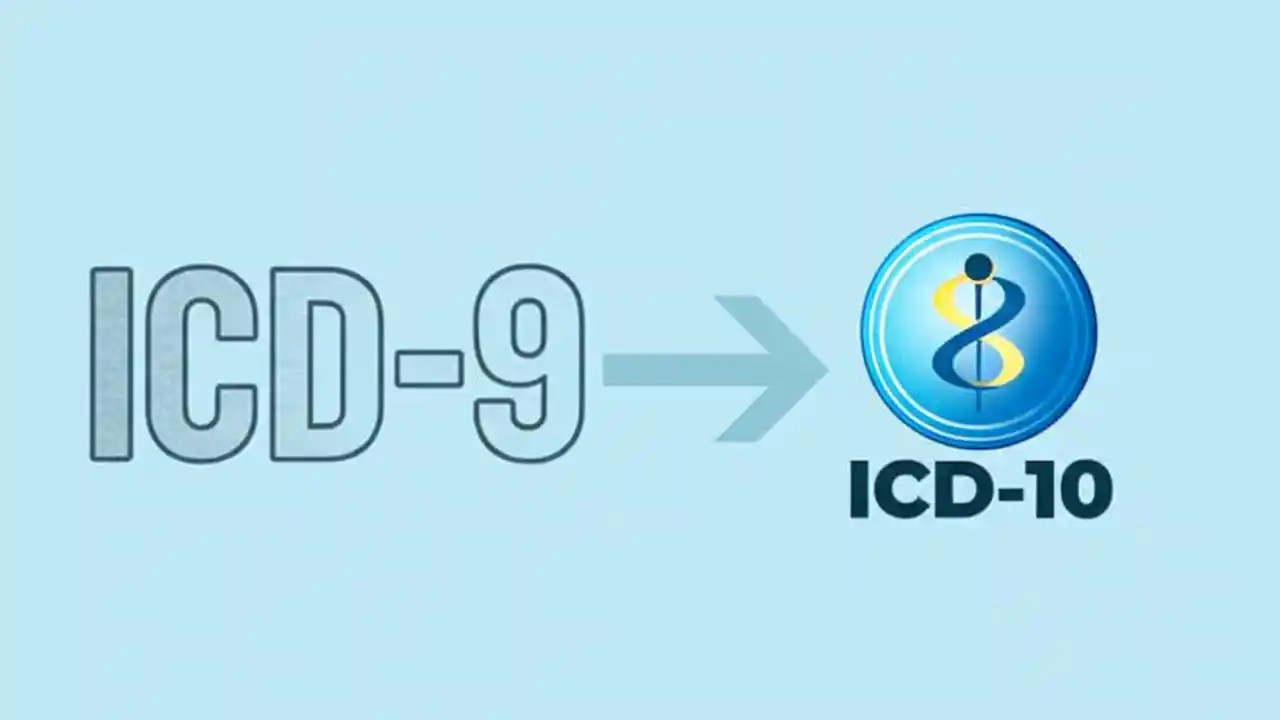 ICD-9

ICD-10