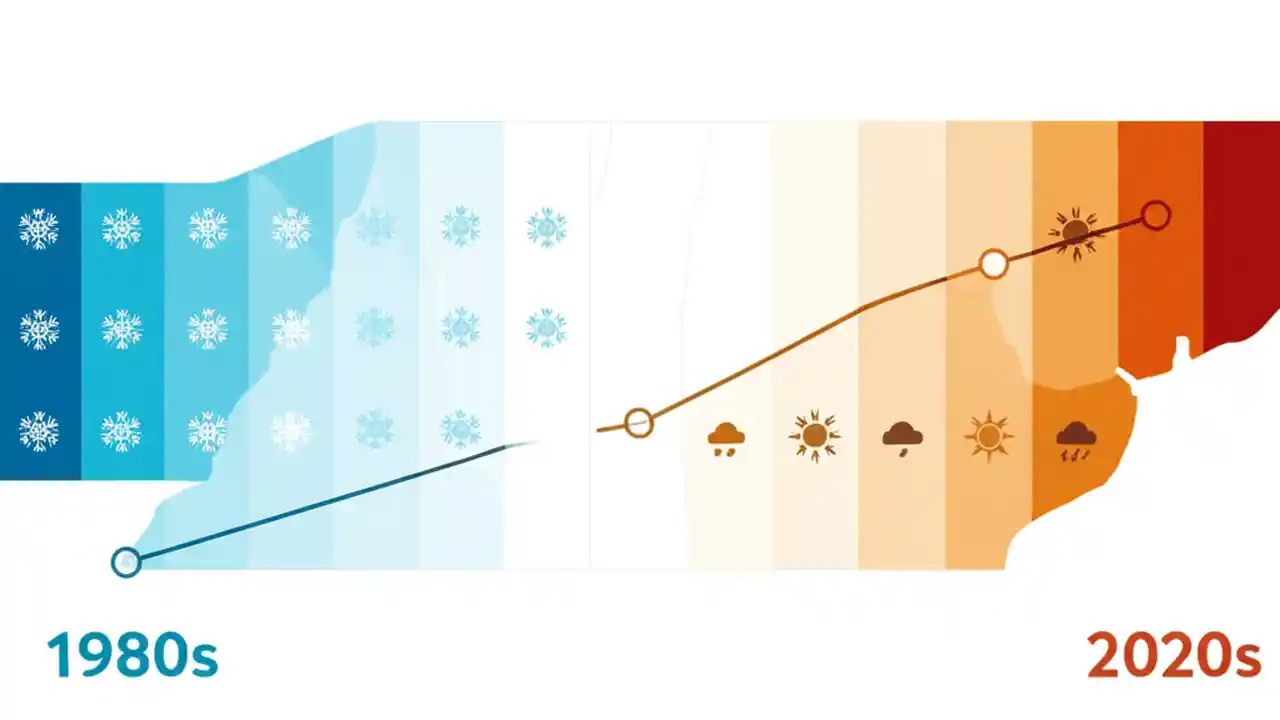 1980s

2020s