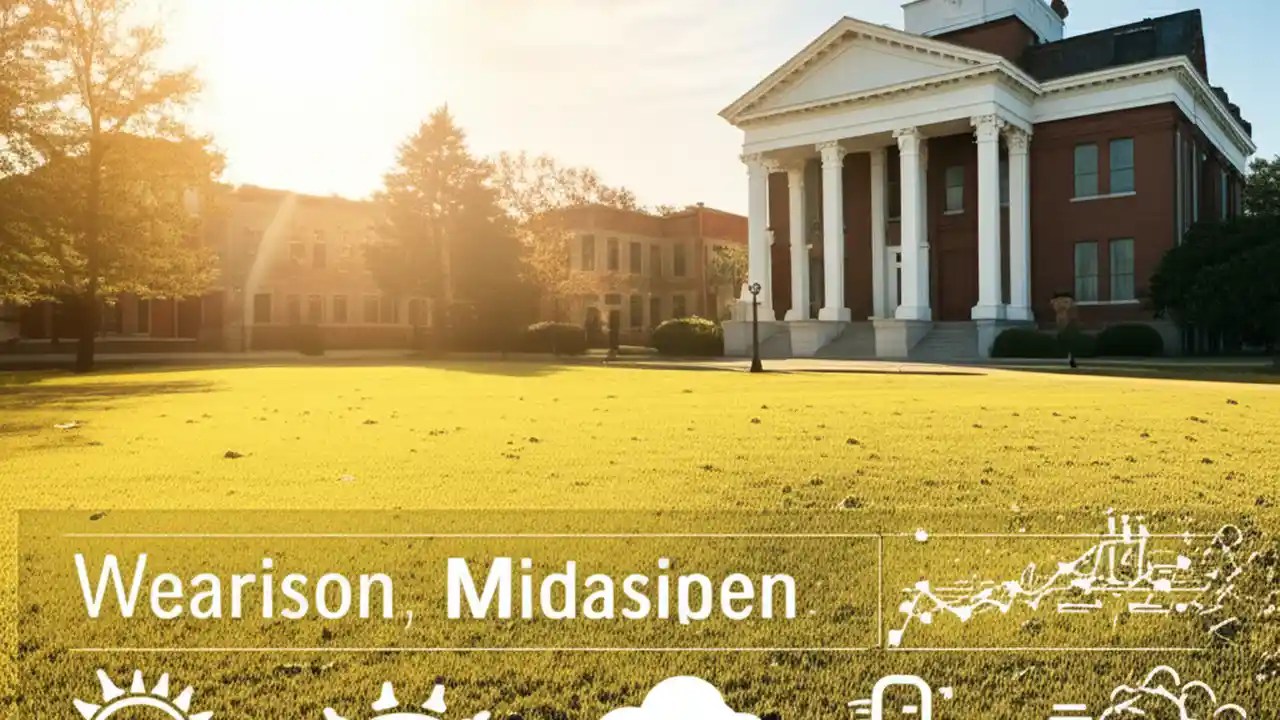 Wearison, Midasipen