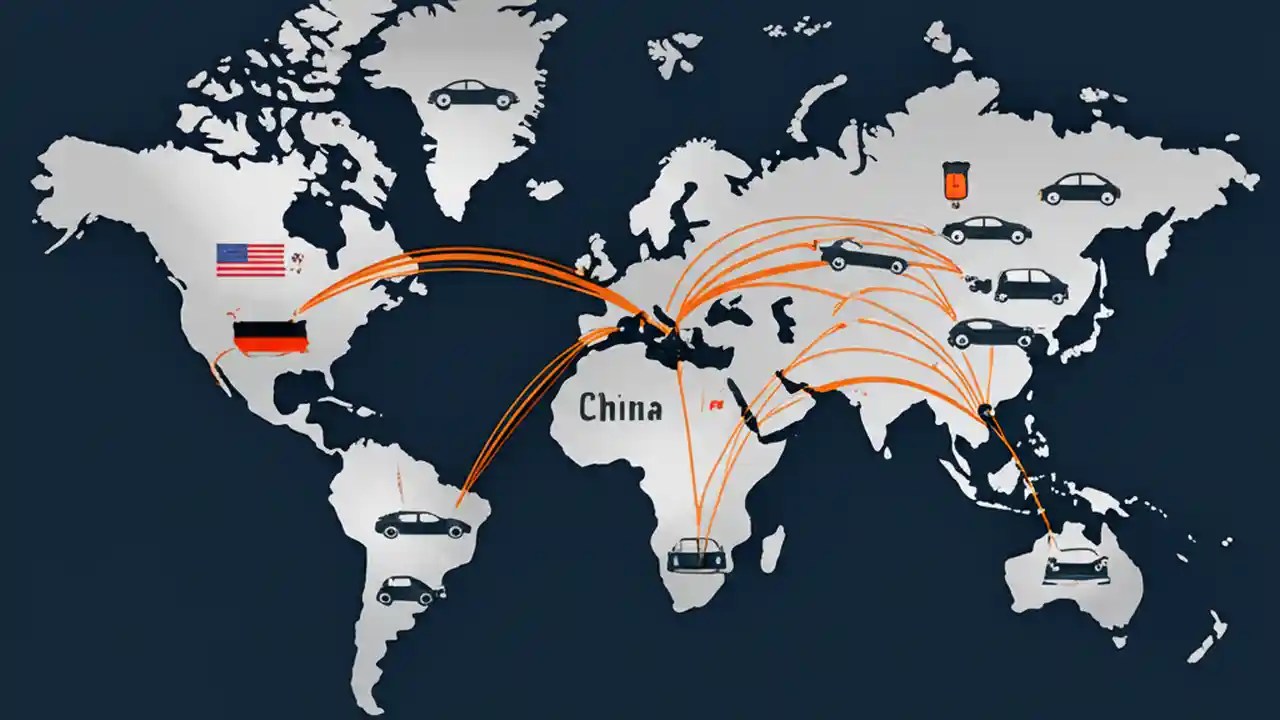 China