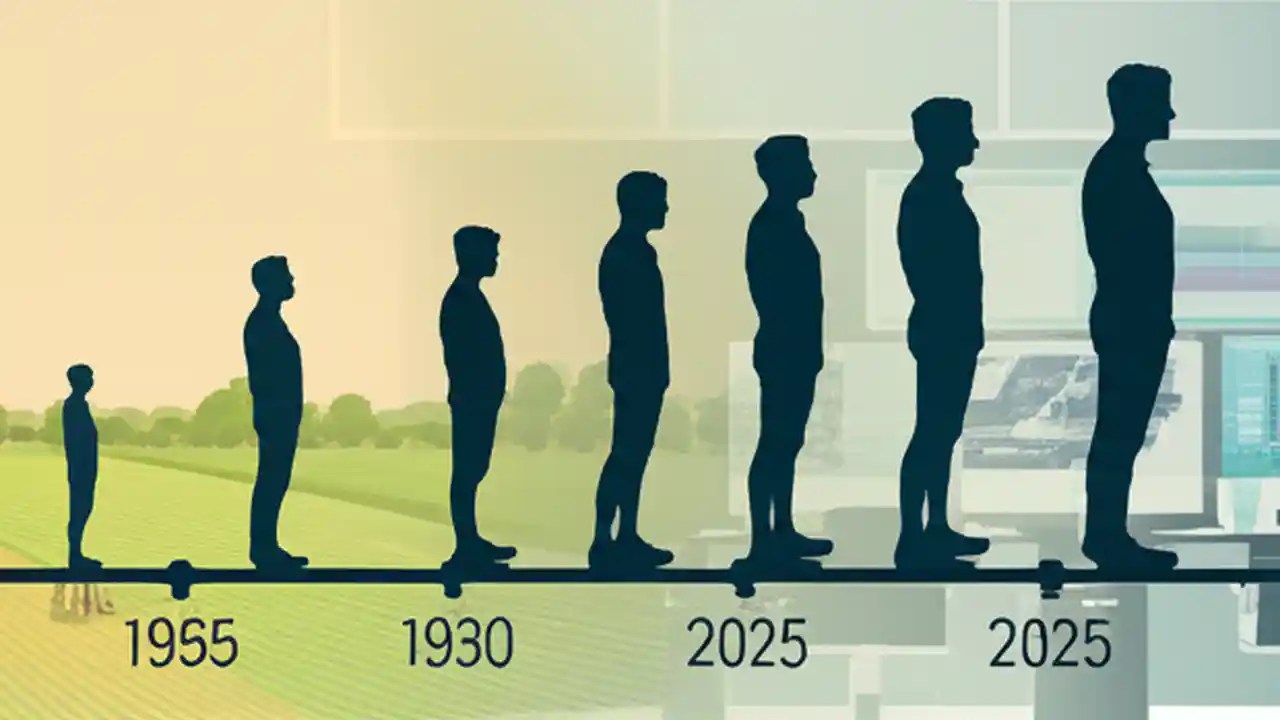 1955 1930 2025 2025