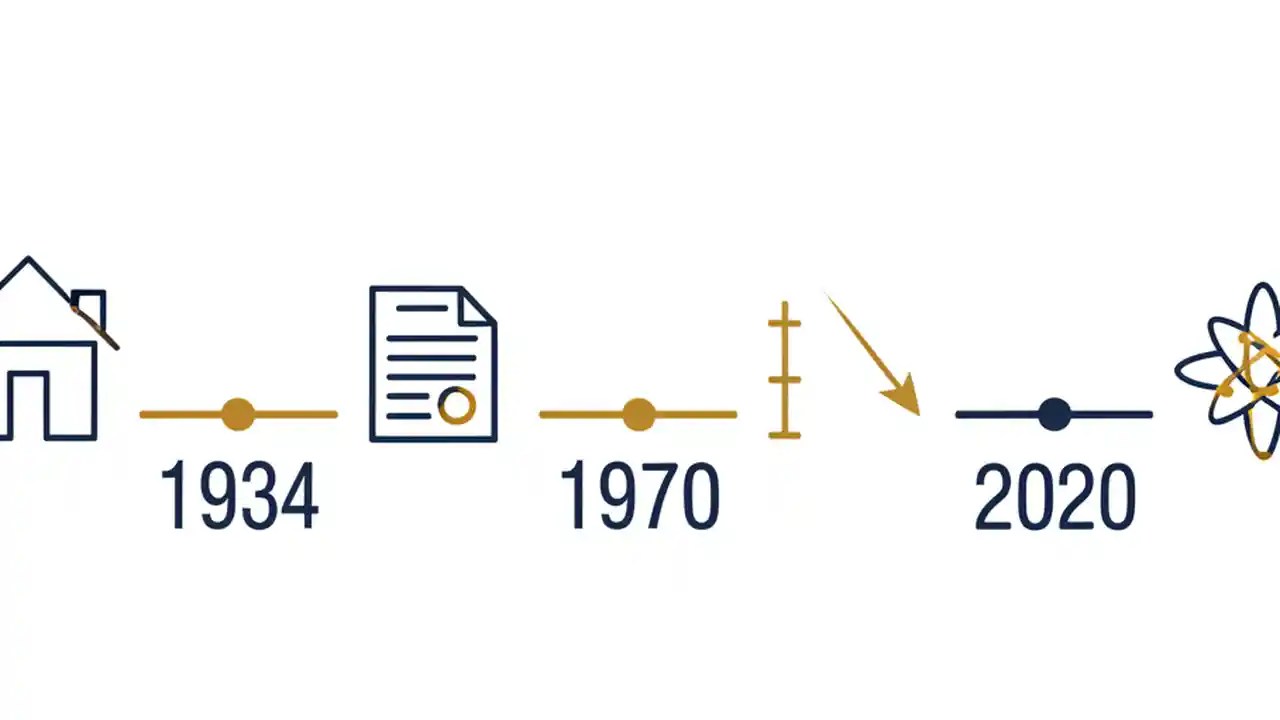 1934

1970

2020