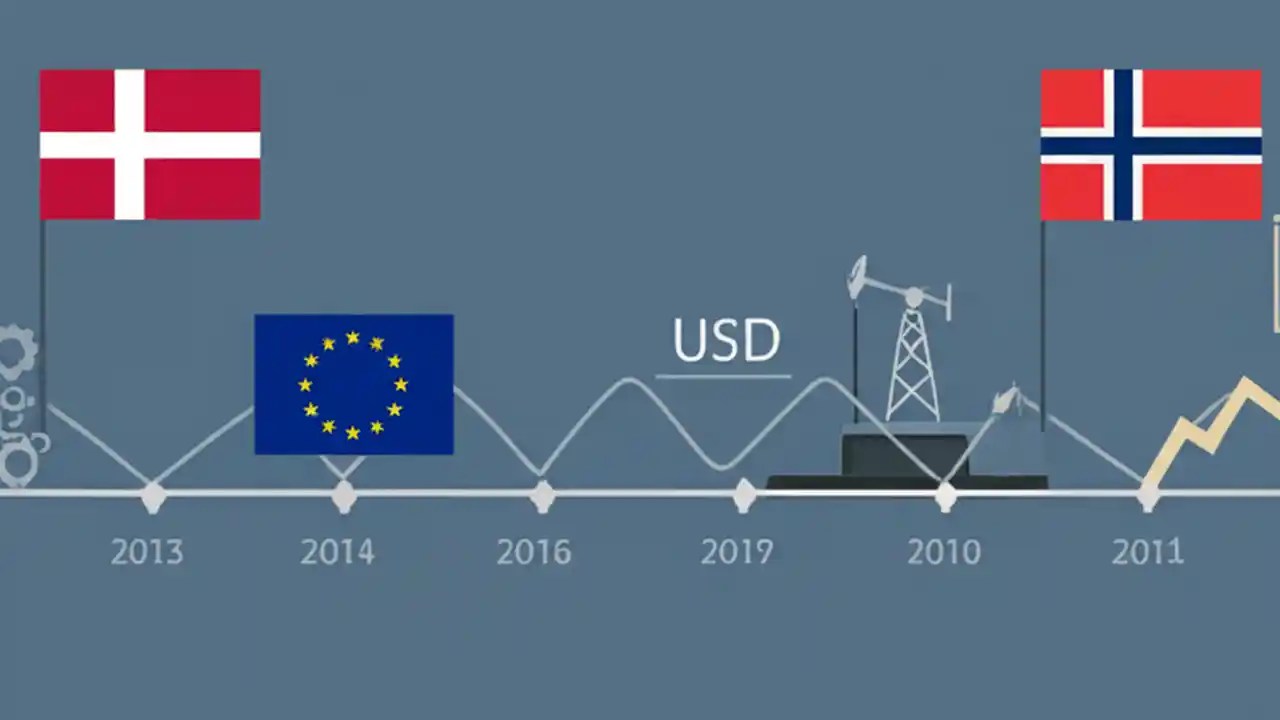 USD

2013

2014

2016

2019

2010

2011