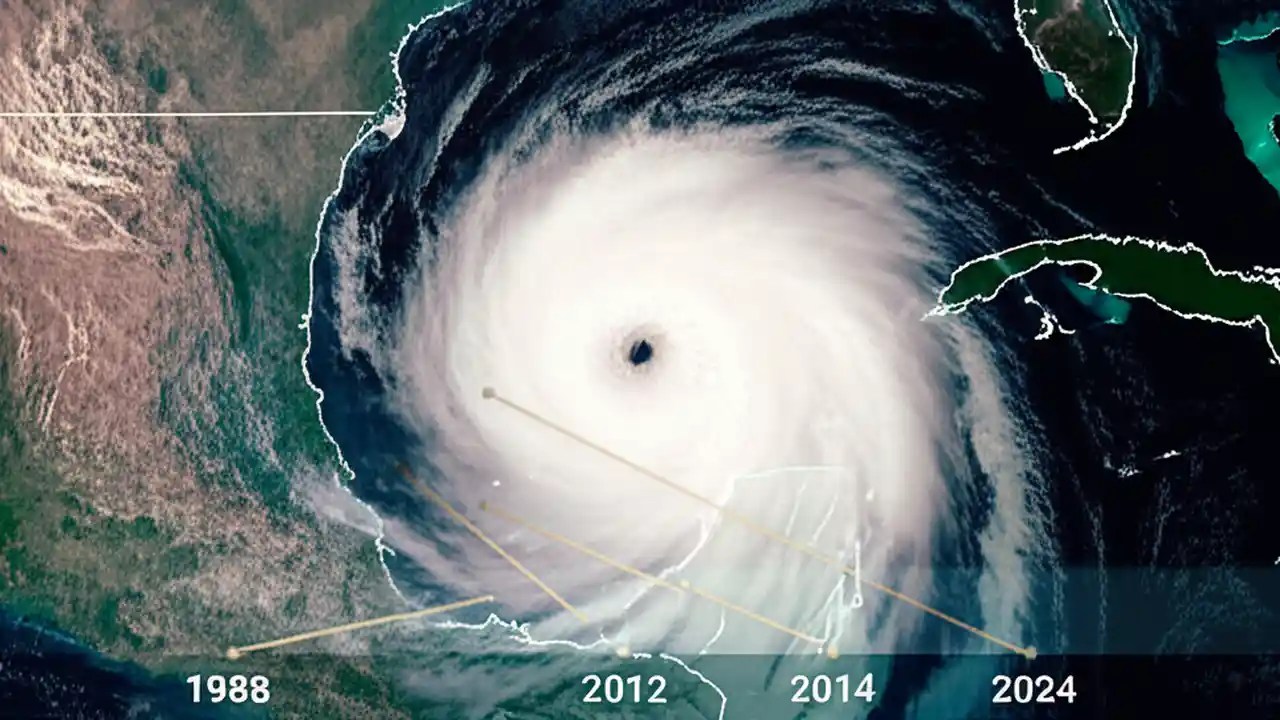 1988 2012 2014 2024