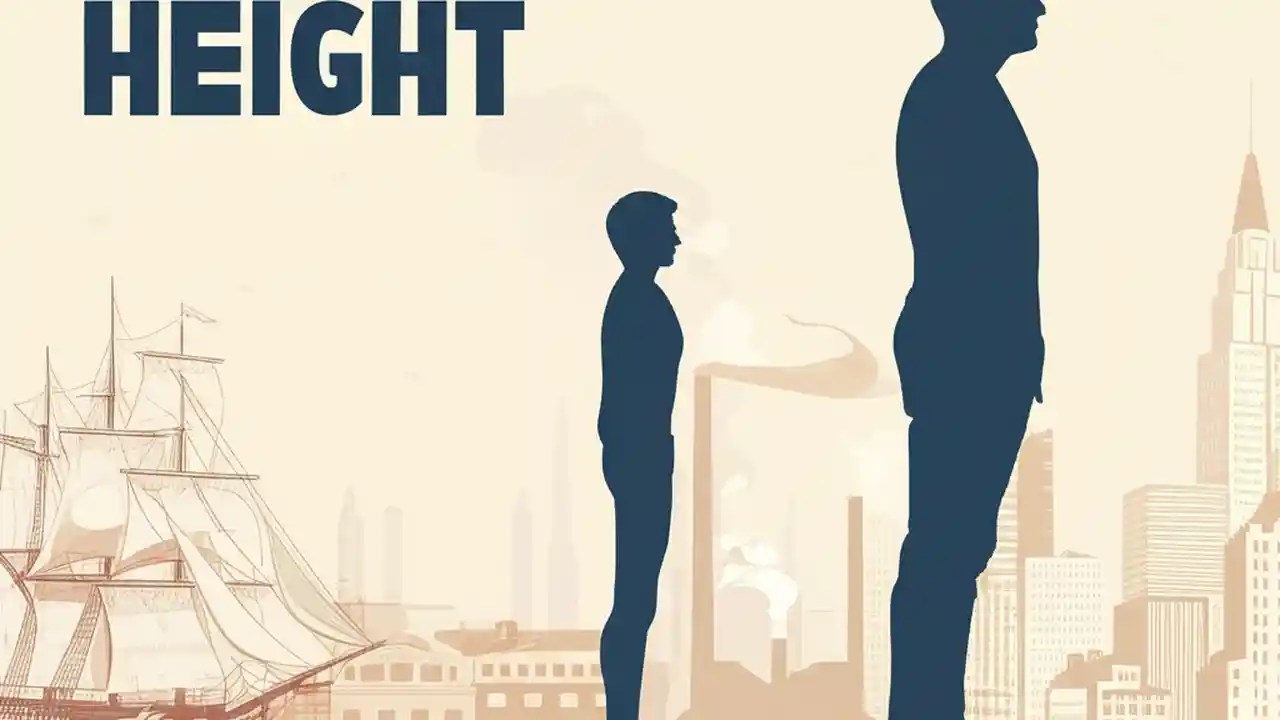 HEIGHT