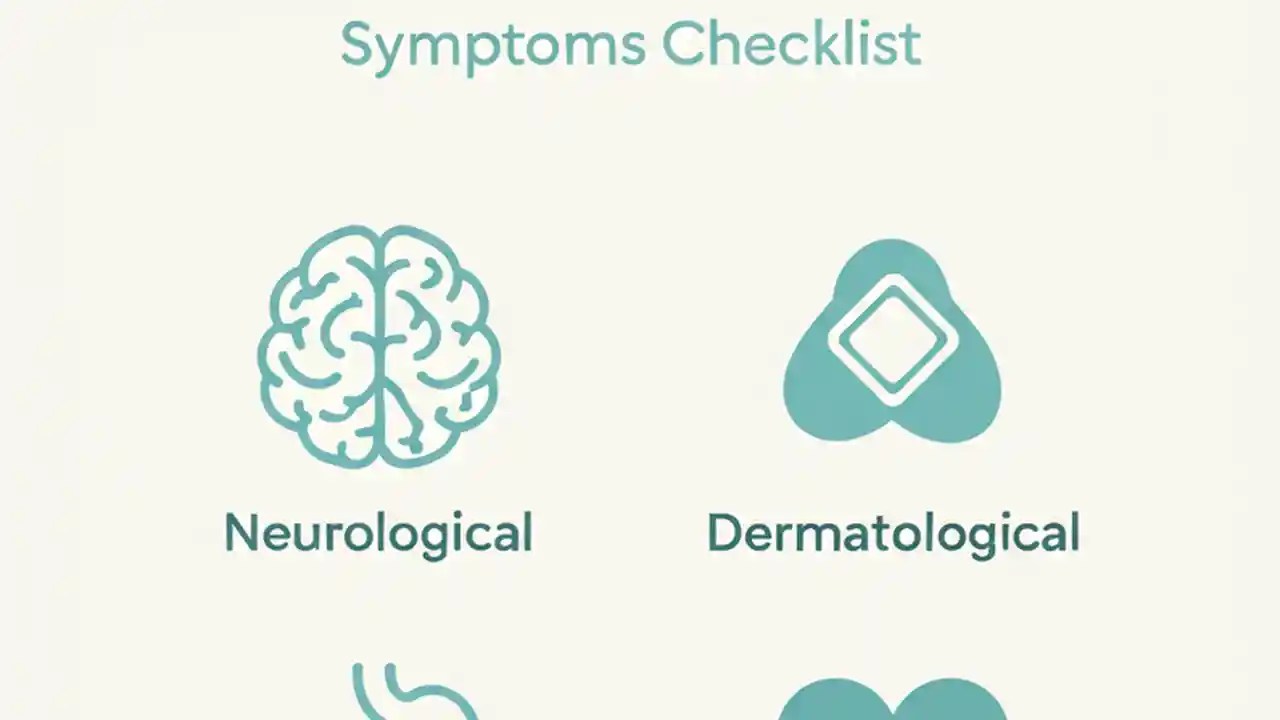 Symptoms Checklist

Neurological

Dermatological