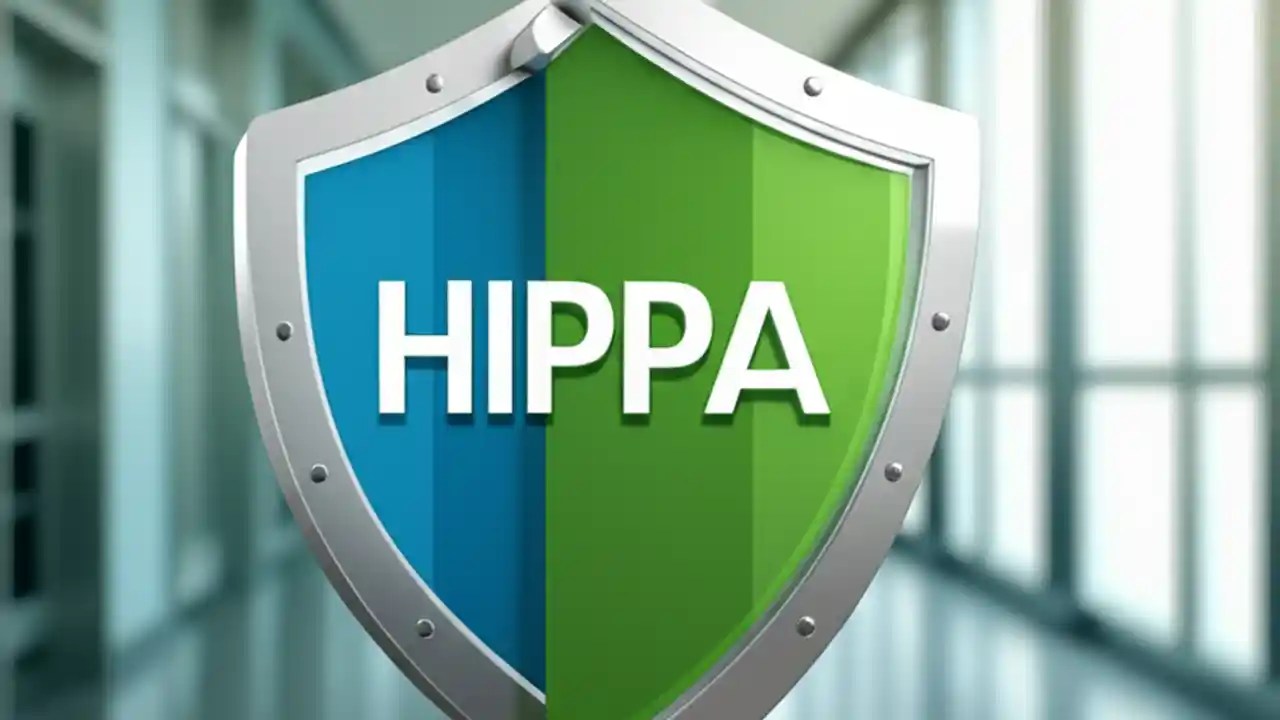 HIPPA