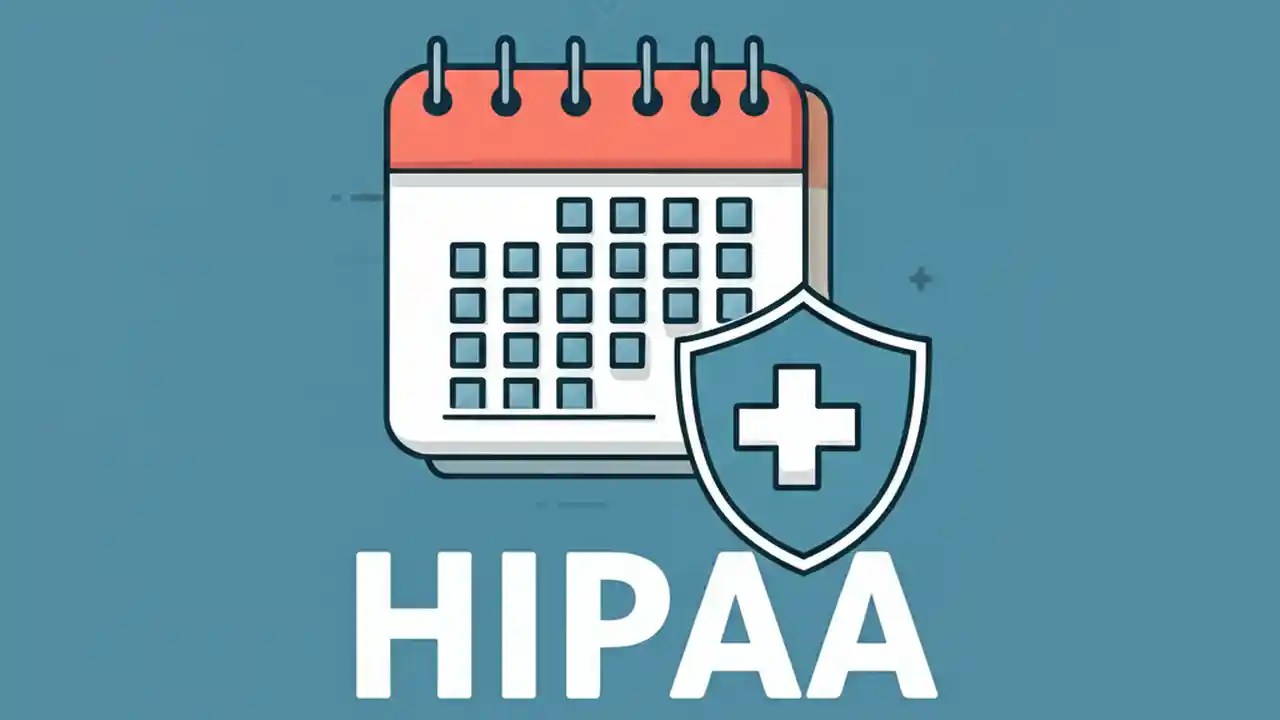 HIPAA