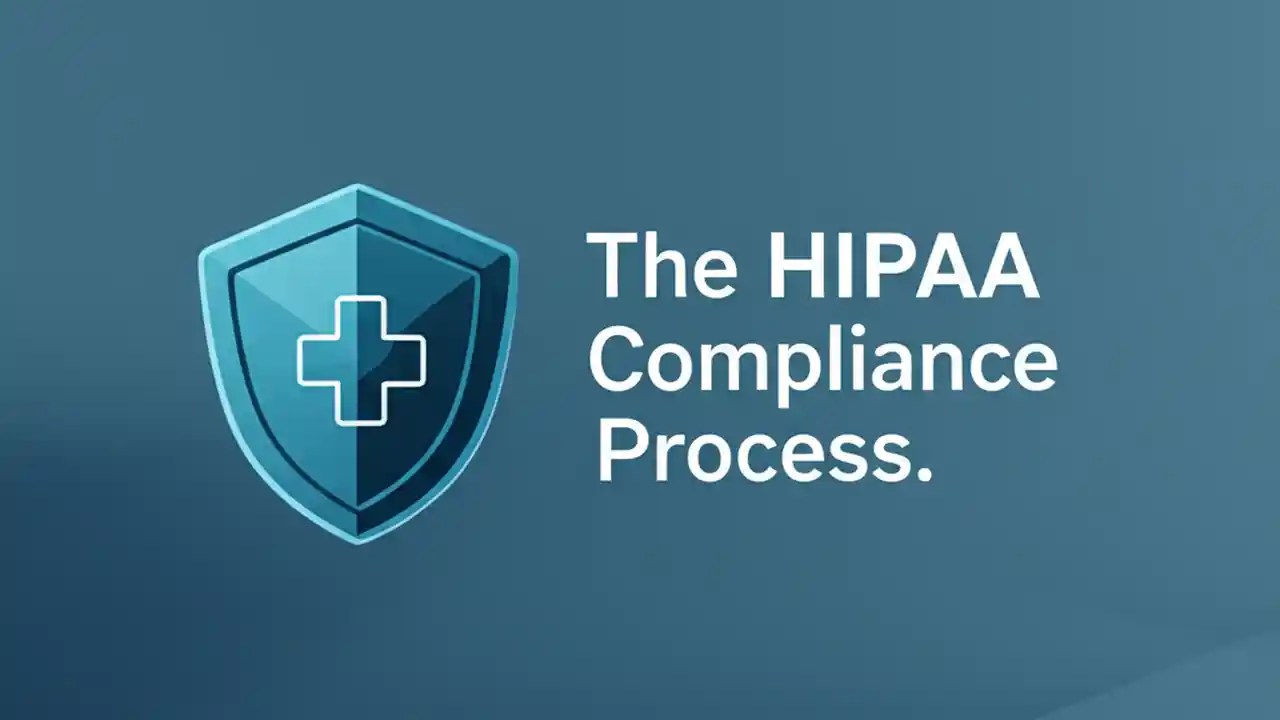 The HIPAA Compliance Process.