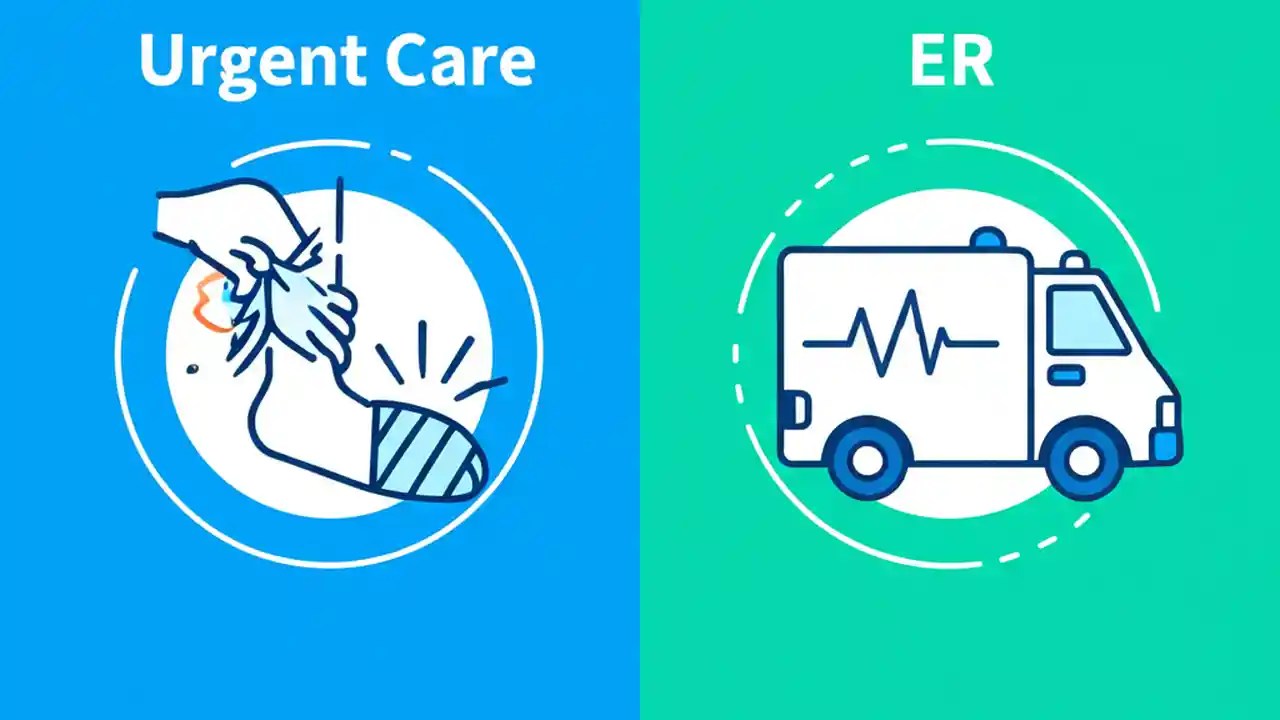 Urgent Care

ER