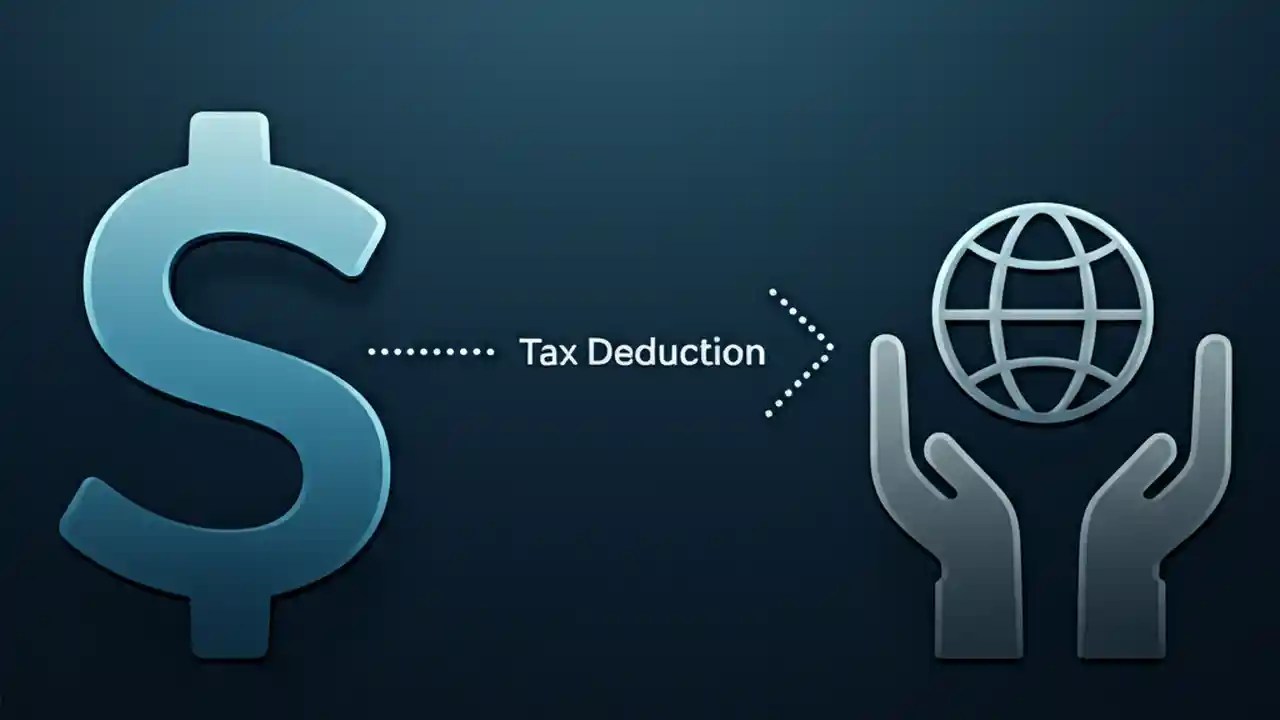 $

Tax Deduction