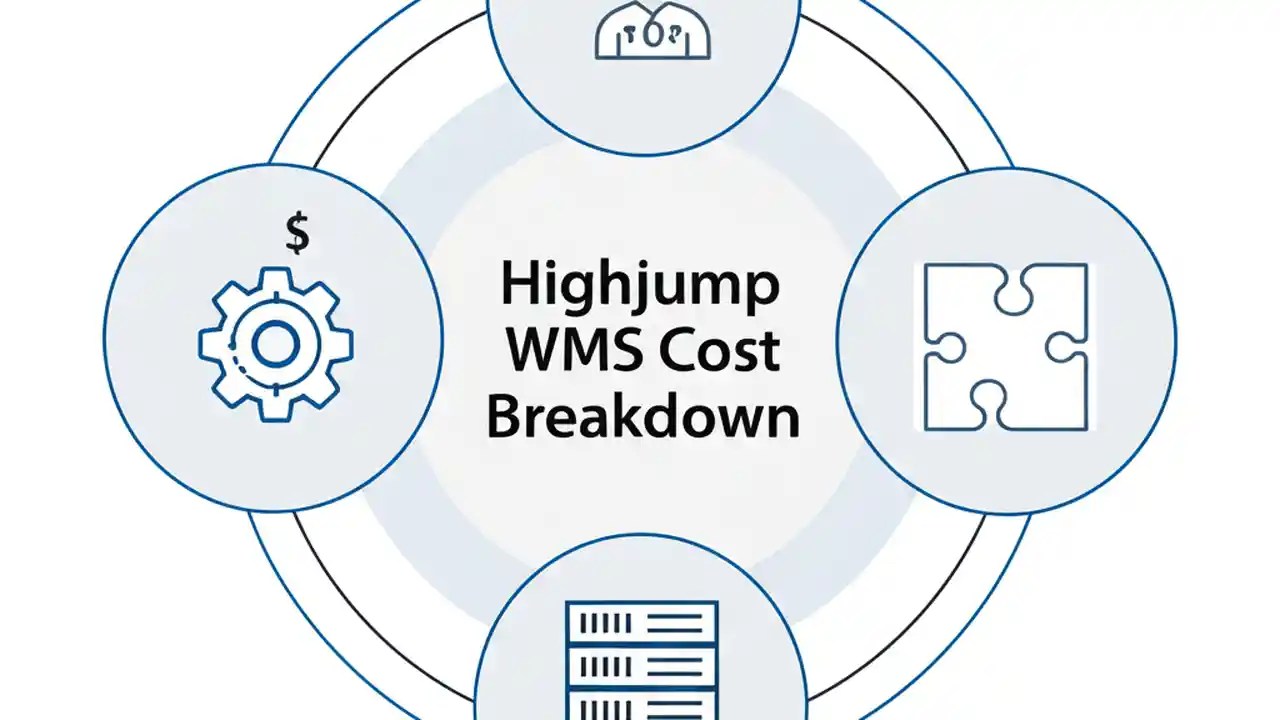 $

Highjump WMS Cost Breakdown