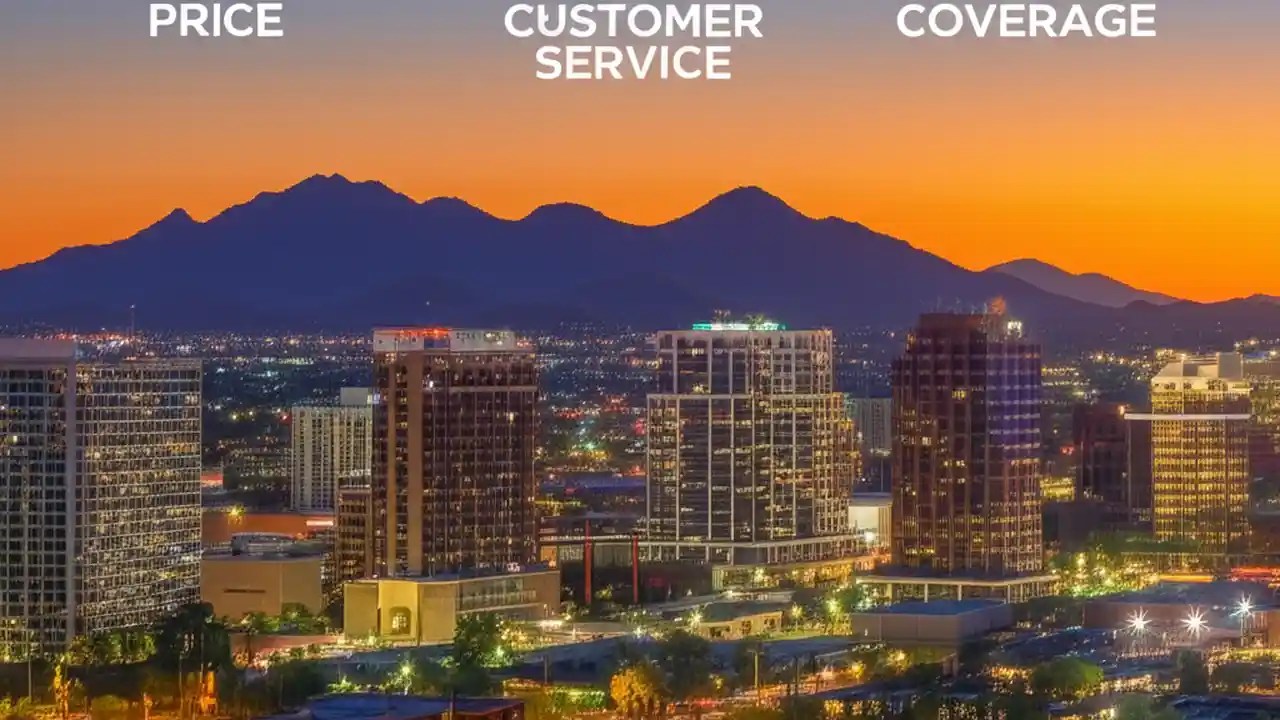 PRICE

CUSTOMER SERVICE

COVERAGE