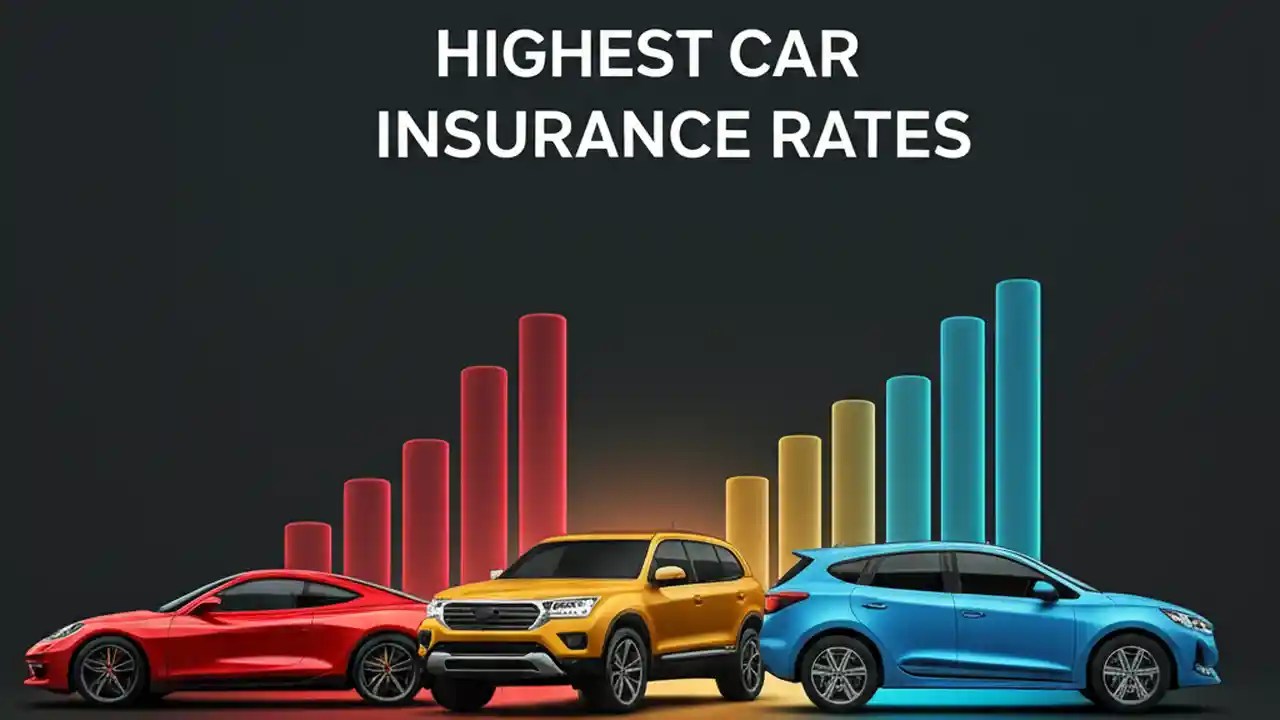 HIGHEST CAR
INSURANCE RATES