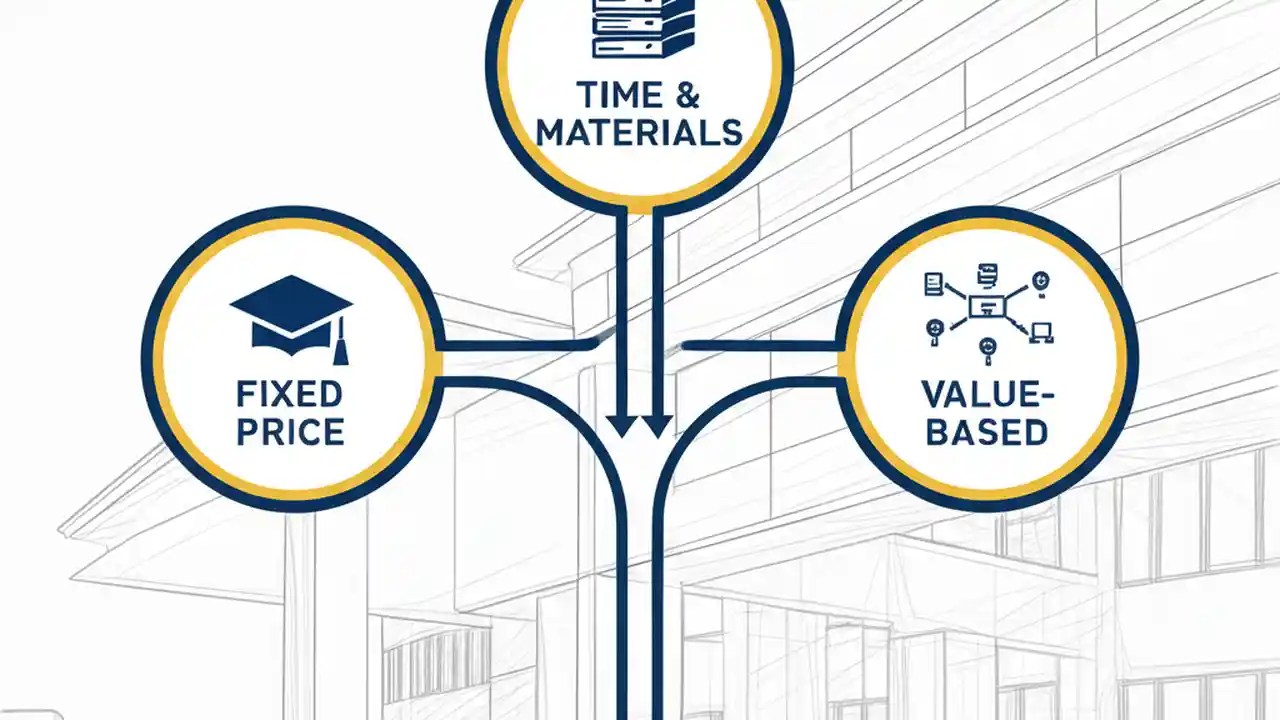 TIME & MATERIALS

FIXED PRICE

VALUE-BASED