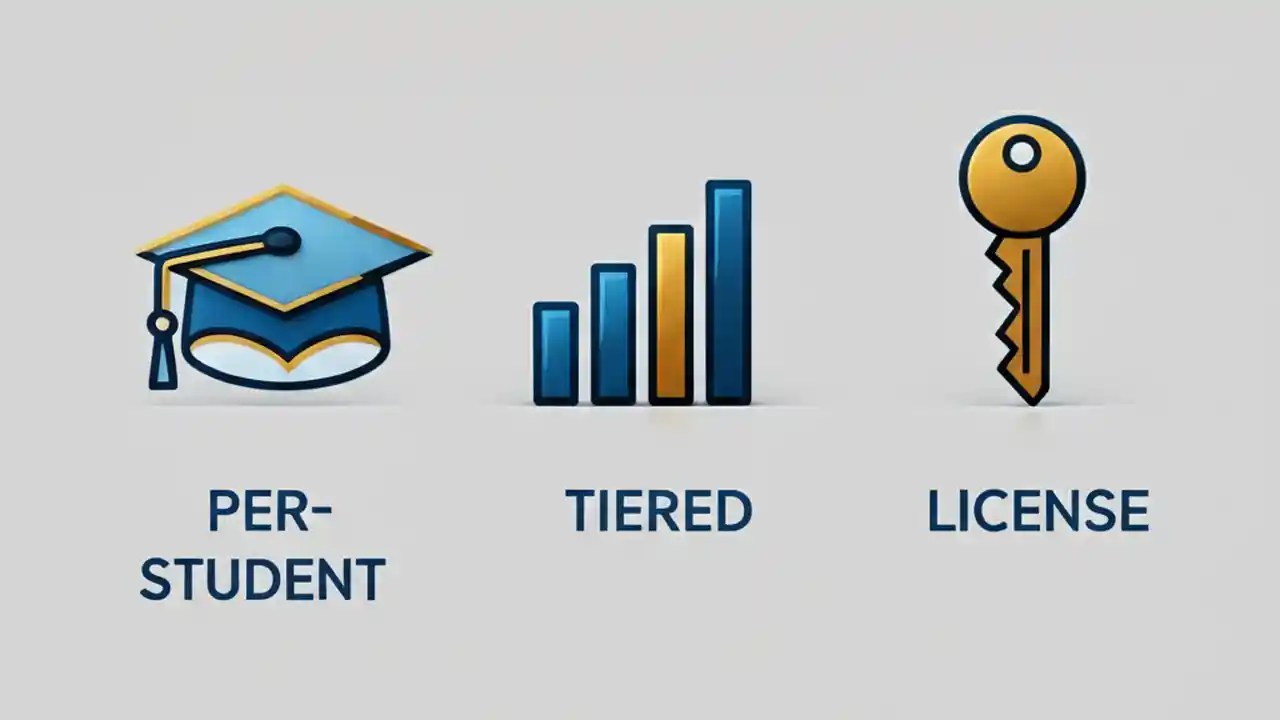 PER-STUDENT

TIERED

LICENSE