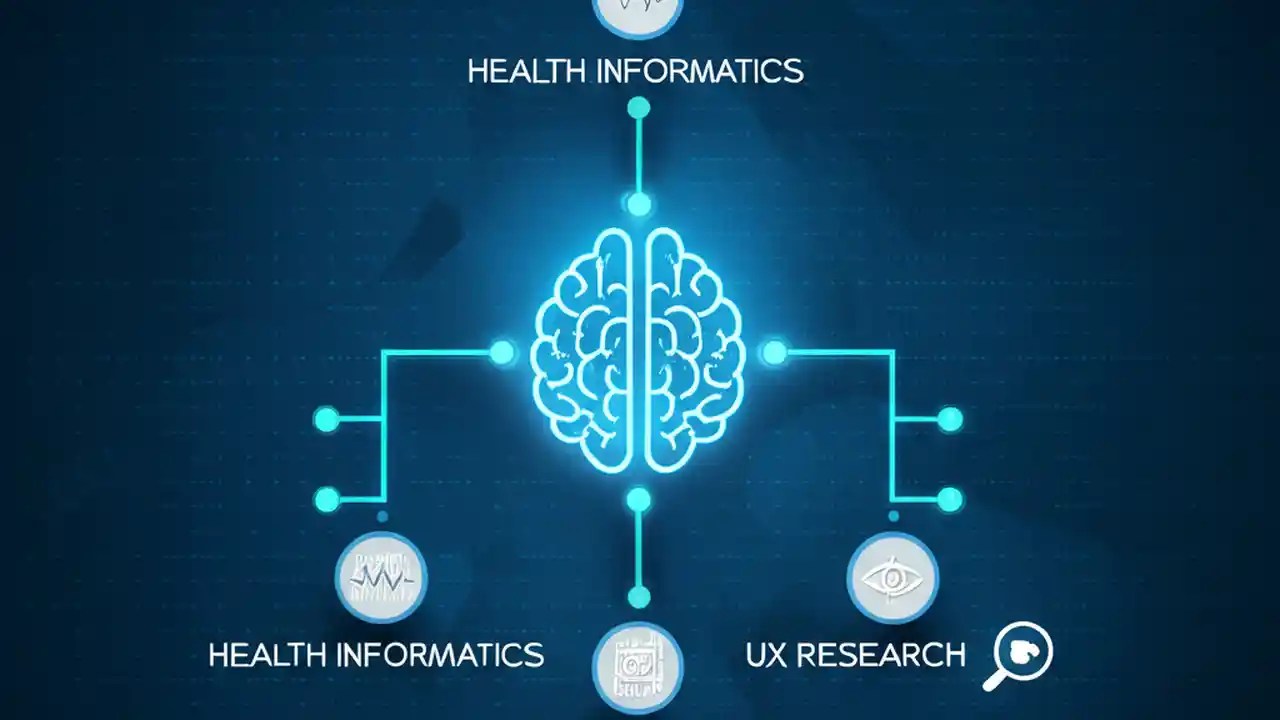 HEALTH INFORMATICS

HEALTH INFORMATICS

UX RESEARCH