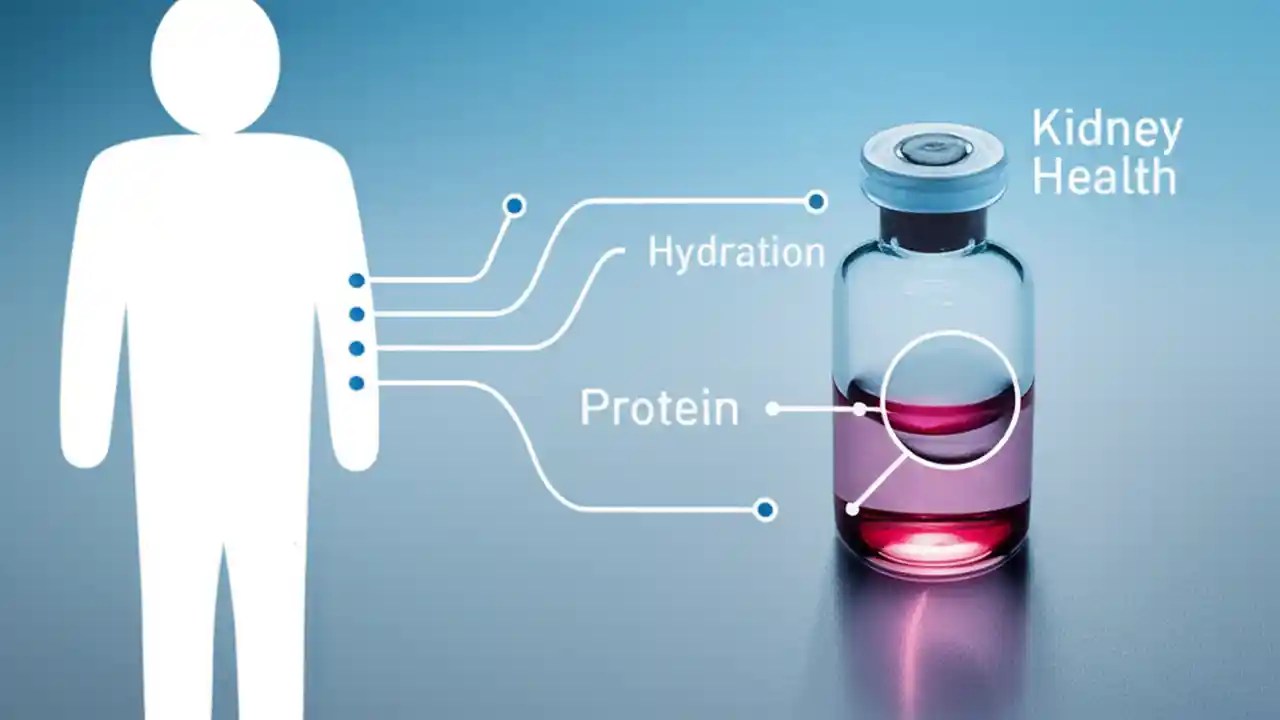 Kidney Health

Hydration

Protein