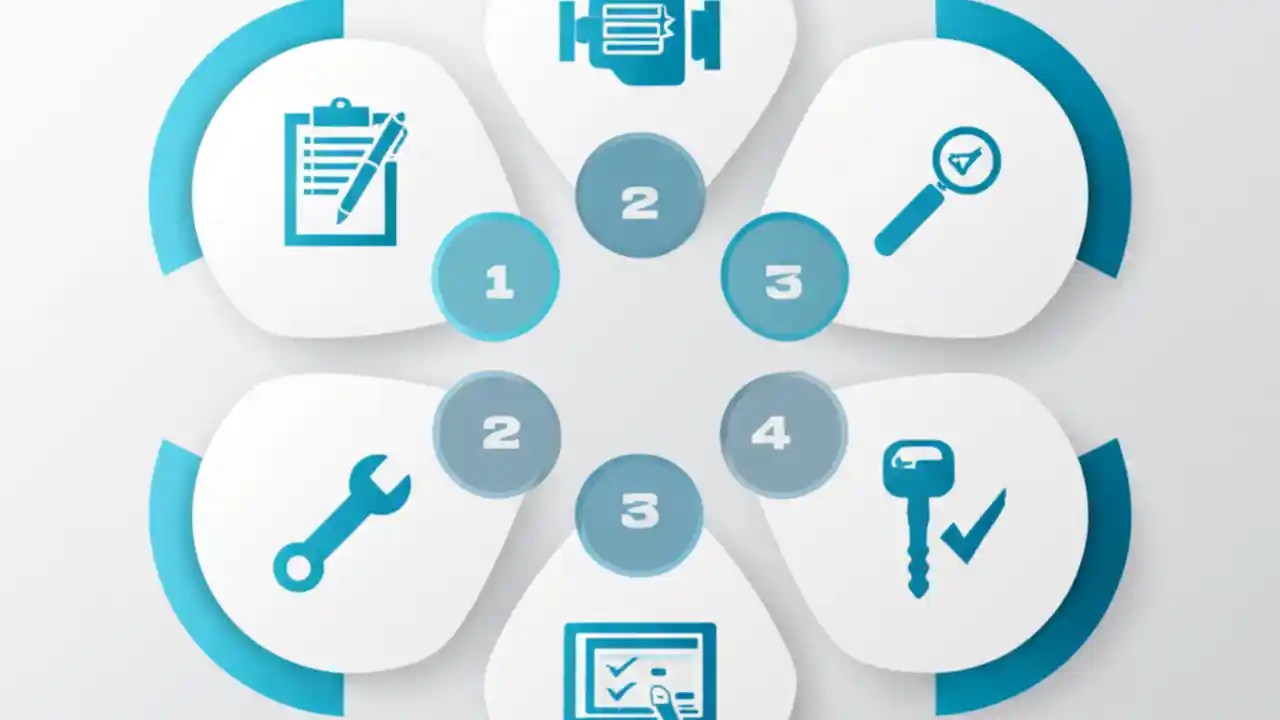 2
1
3
2
4
3