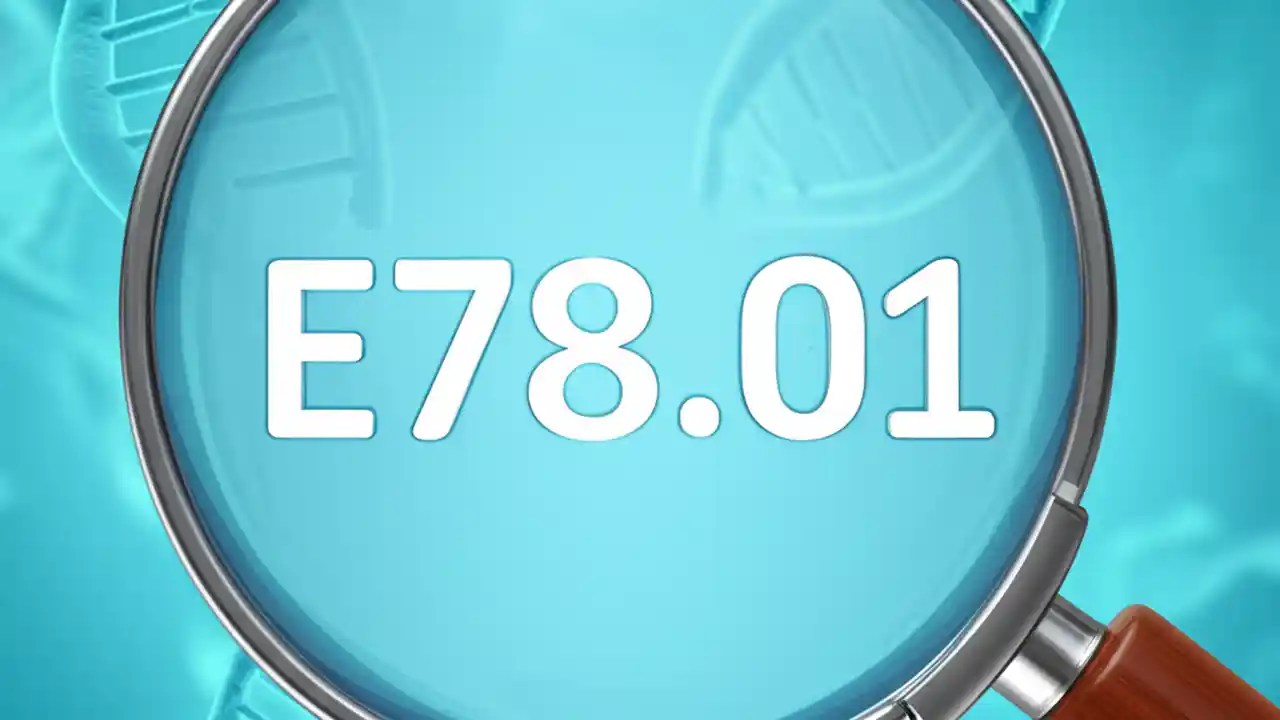 E78.01