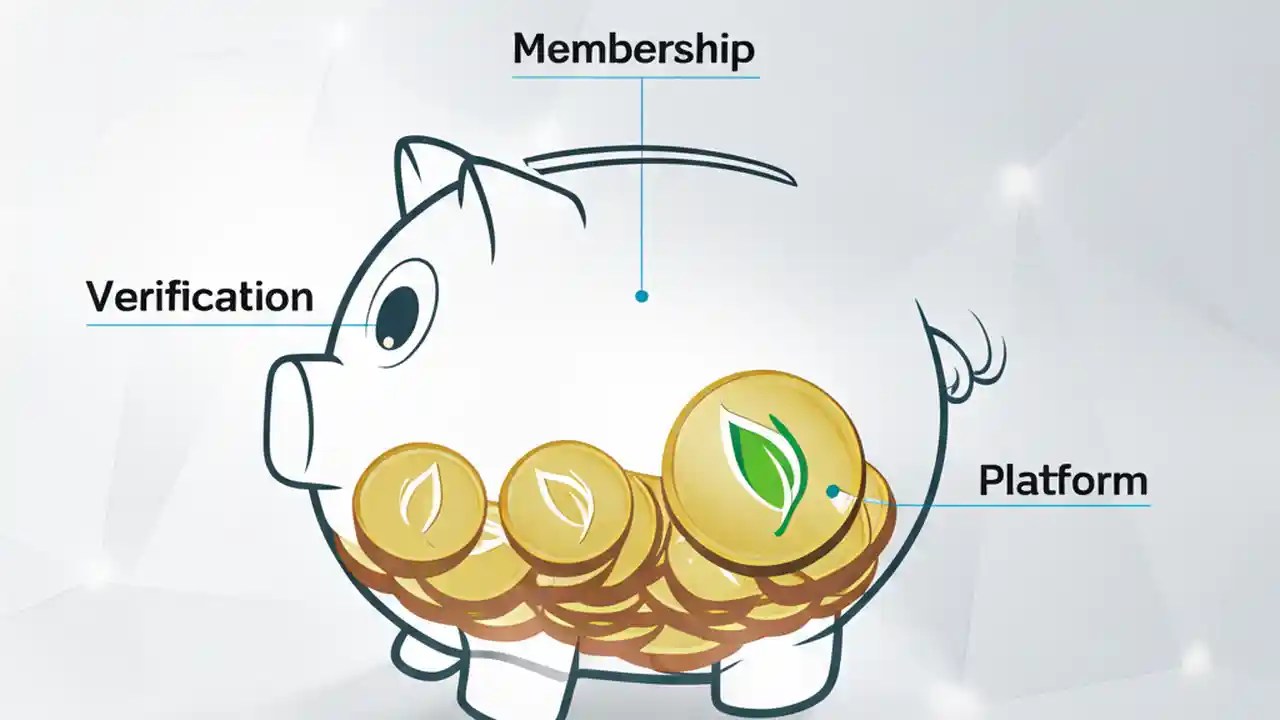 Membership

Verification

Platform