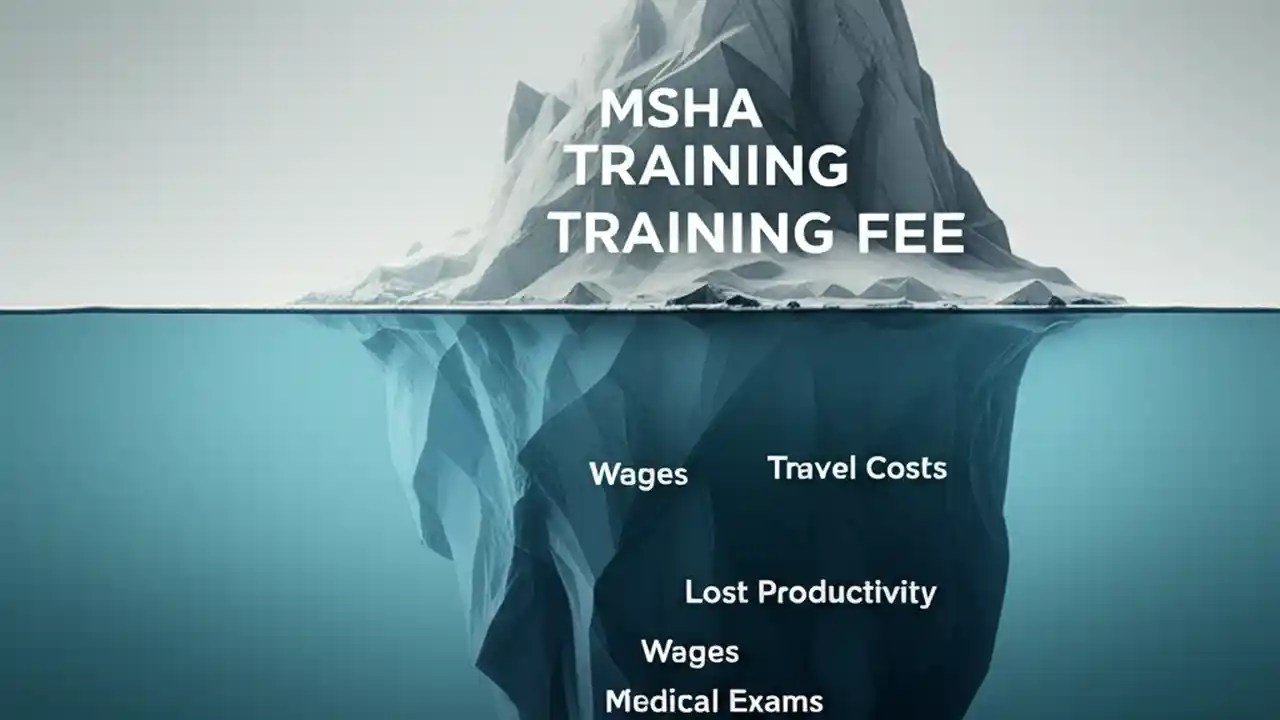 MSHA
TRAINING
TRAINING FEE

Wages

Travel Costs

Lost Productivity

Wages

Medical Exams