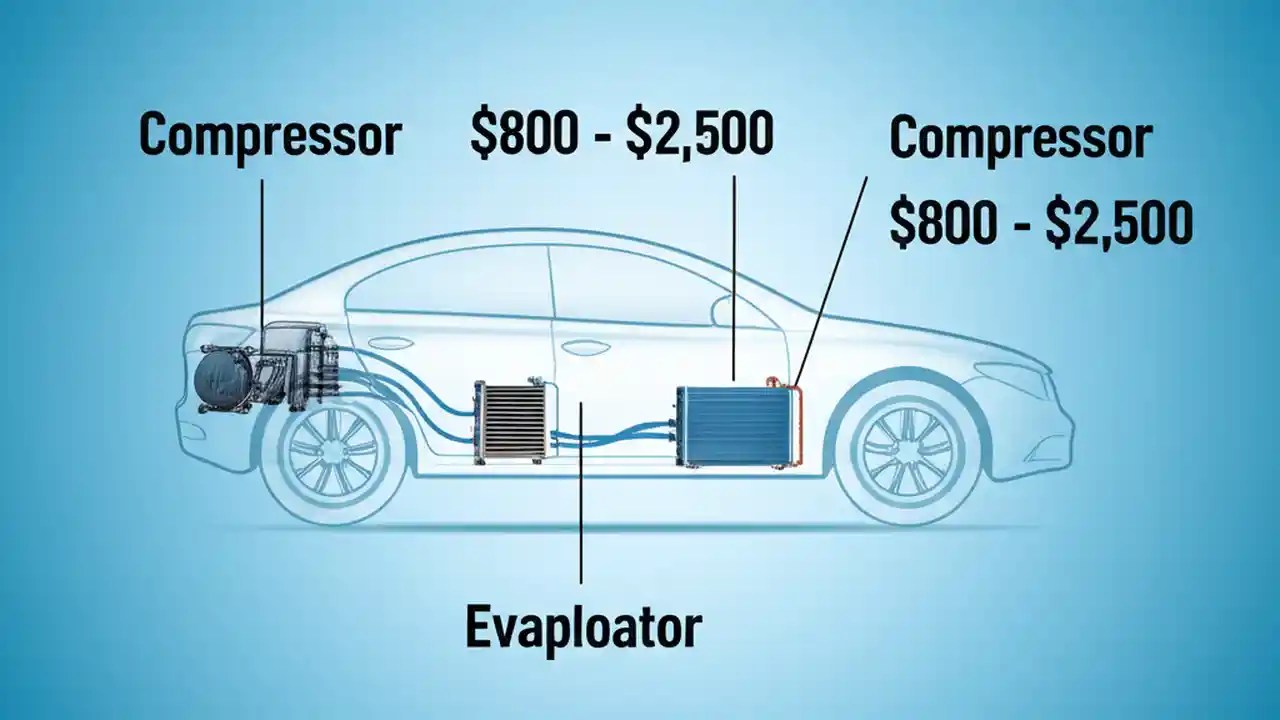 Compressor

\$800 - \$2,500

Compressor

\$800 - \$2,500

Evaploator