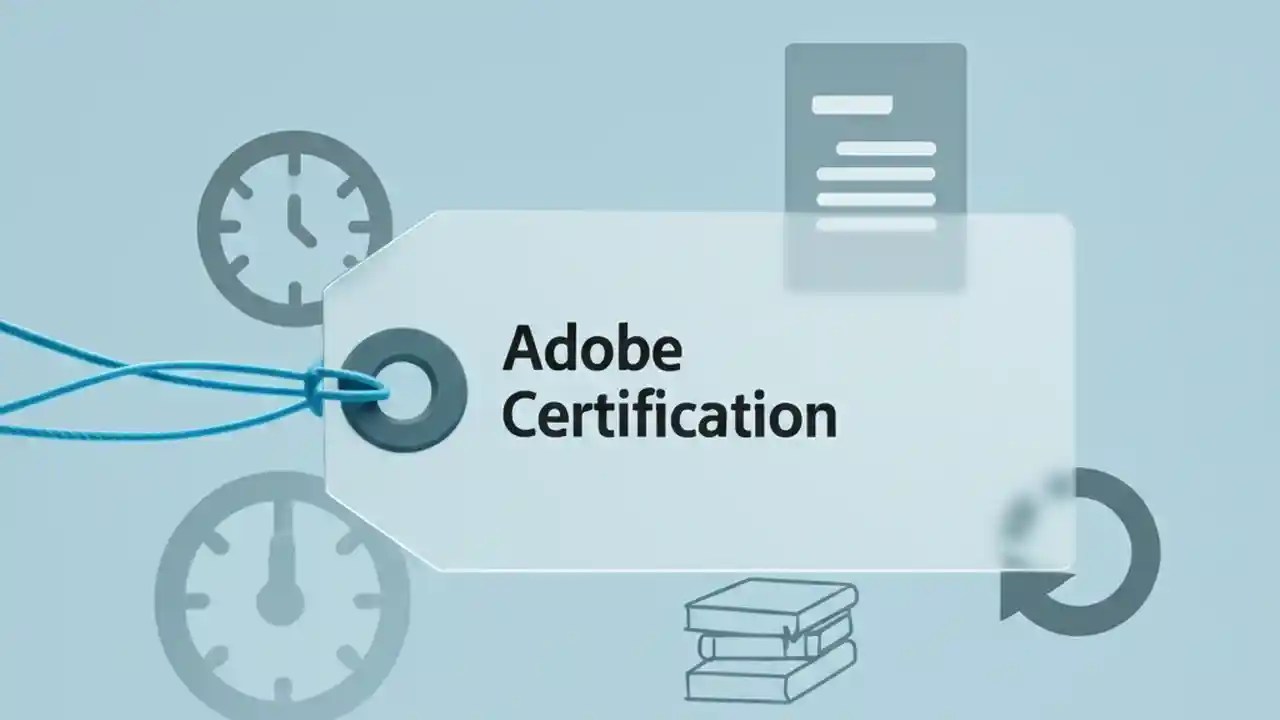 Adobe Certification