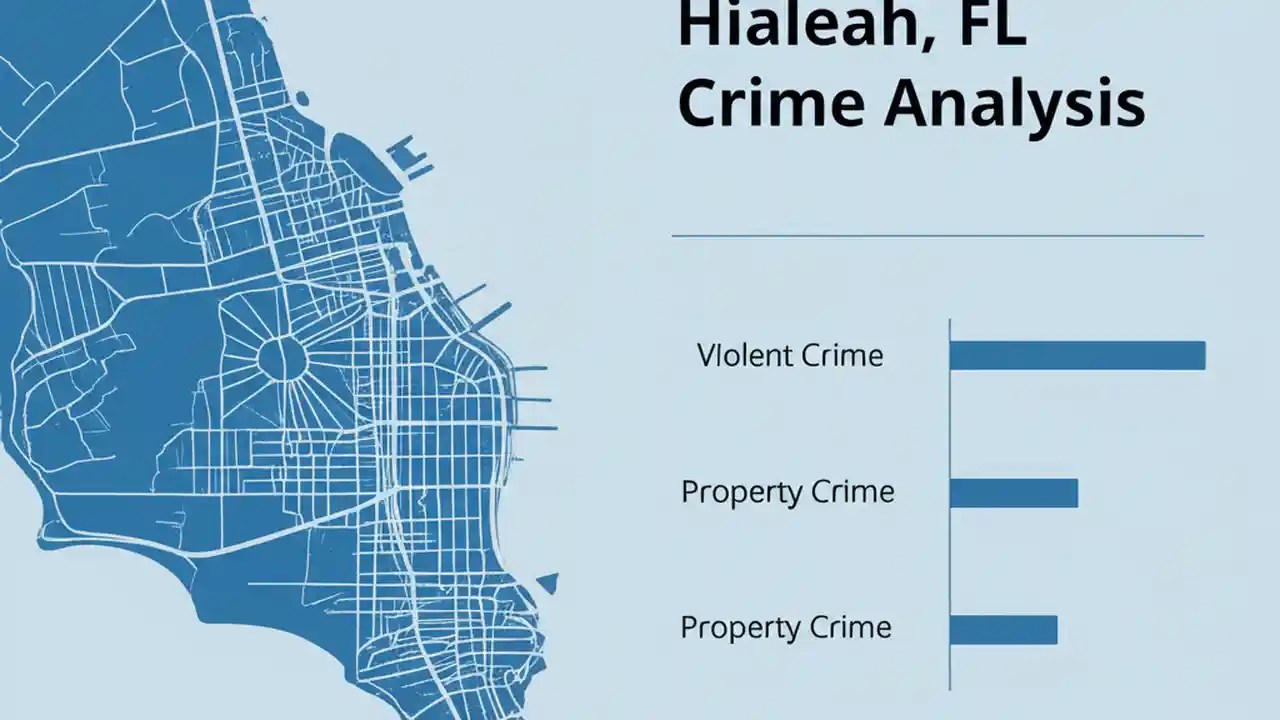 Hialeah, FL
Crime Analysis

Vlolent Crime

Property Crime

Property Crime